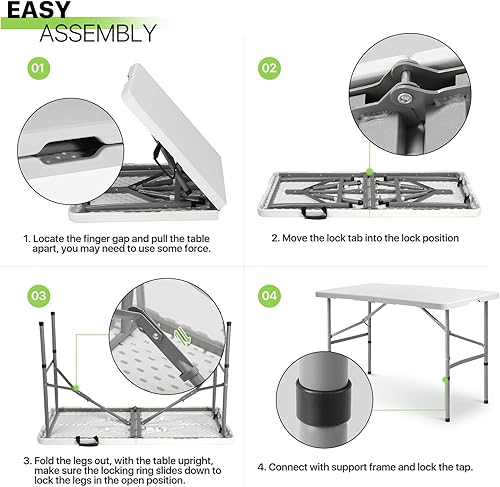 EASY
ASSEMBLY

01

1. Locate the finger gap and pull the table apart, you may need to use some force.

02

2. Move the lock tab into the lock position

03

3. Fold the legs out, with the table upright, make sure the locking ring slides down to lock the legs in the open position.

04

4. Connect with support frame and lock the tap.