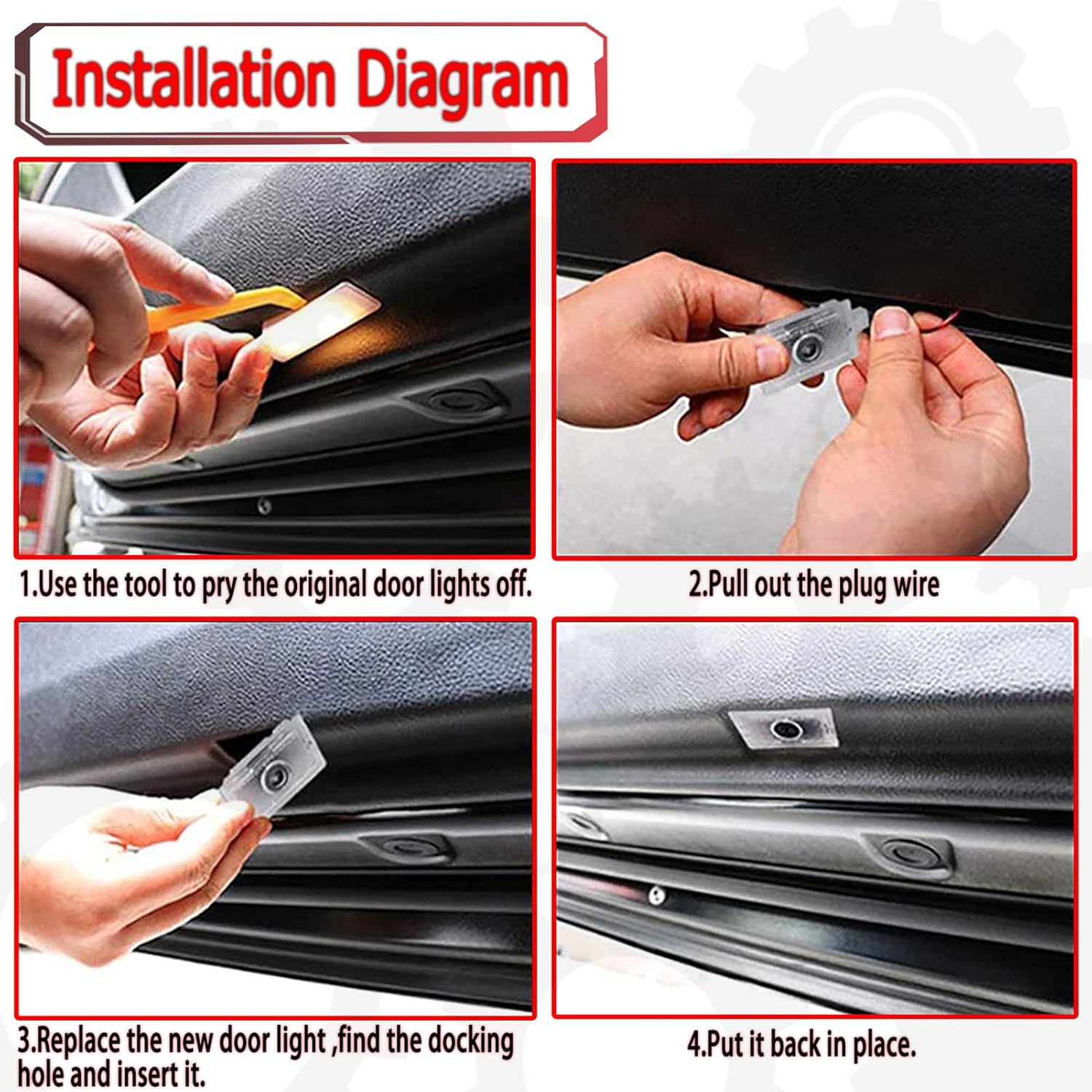 Installation Diagram

1.Use the tool to pry the original door lights off.

2.Pull out the plug wire

3.Replace the new door light ,find the docking hole and insert it.

4.Put it back in place.