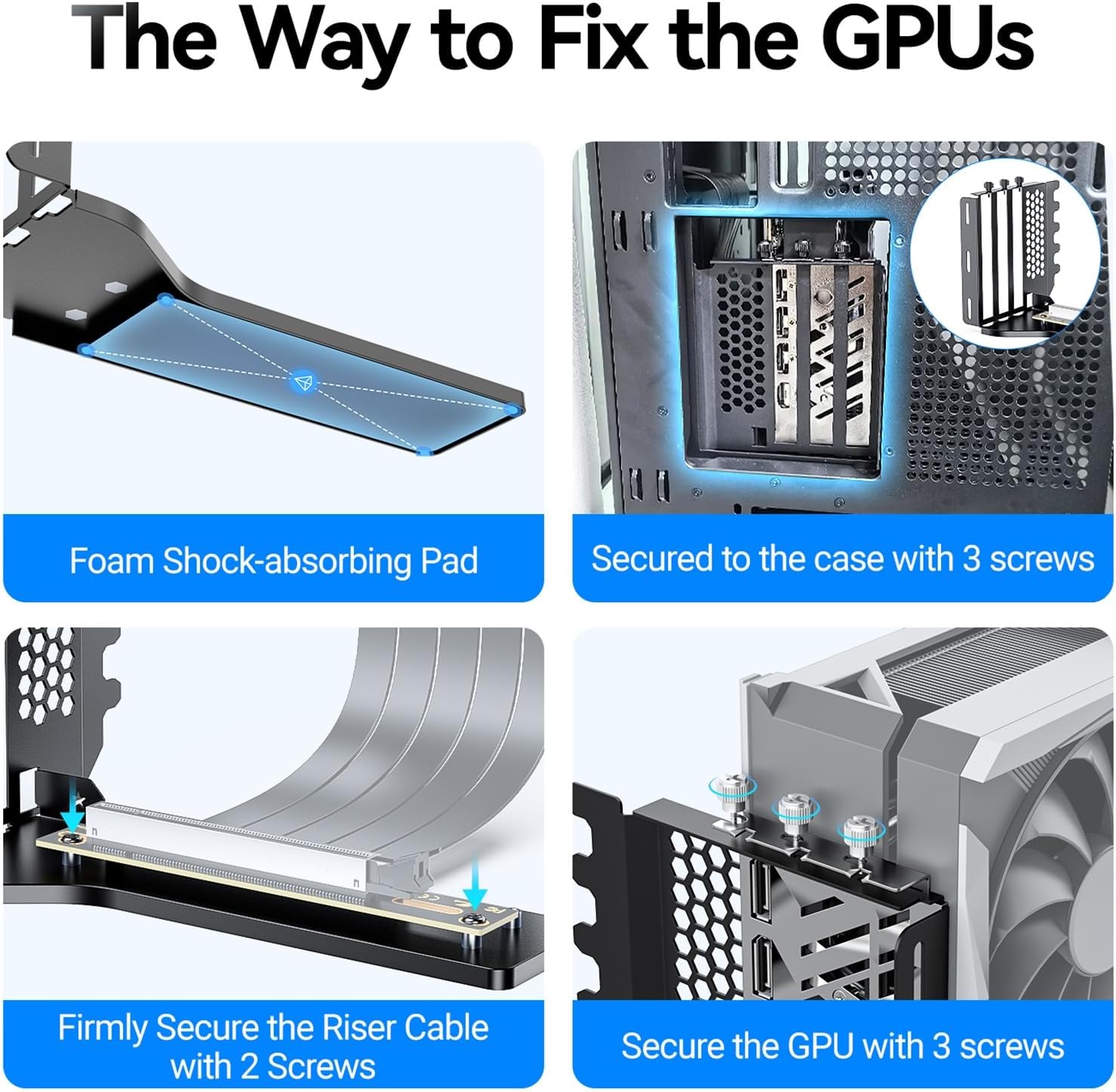 The Way to Fix the GPUs

Foam Shock-absorbing Pad

Secured to the case with 3 screws

Firmly Secure the Riser Cable with 2 Screws

Secure the GPU with 3 screws