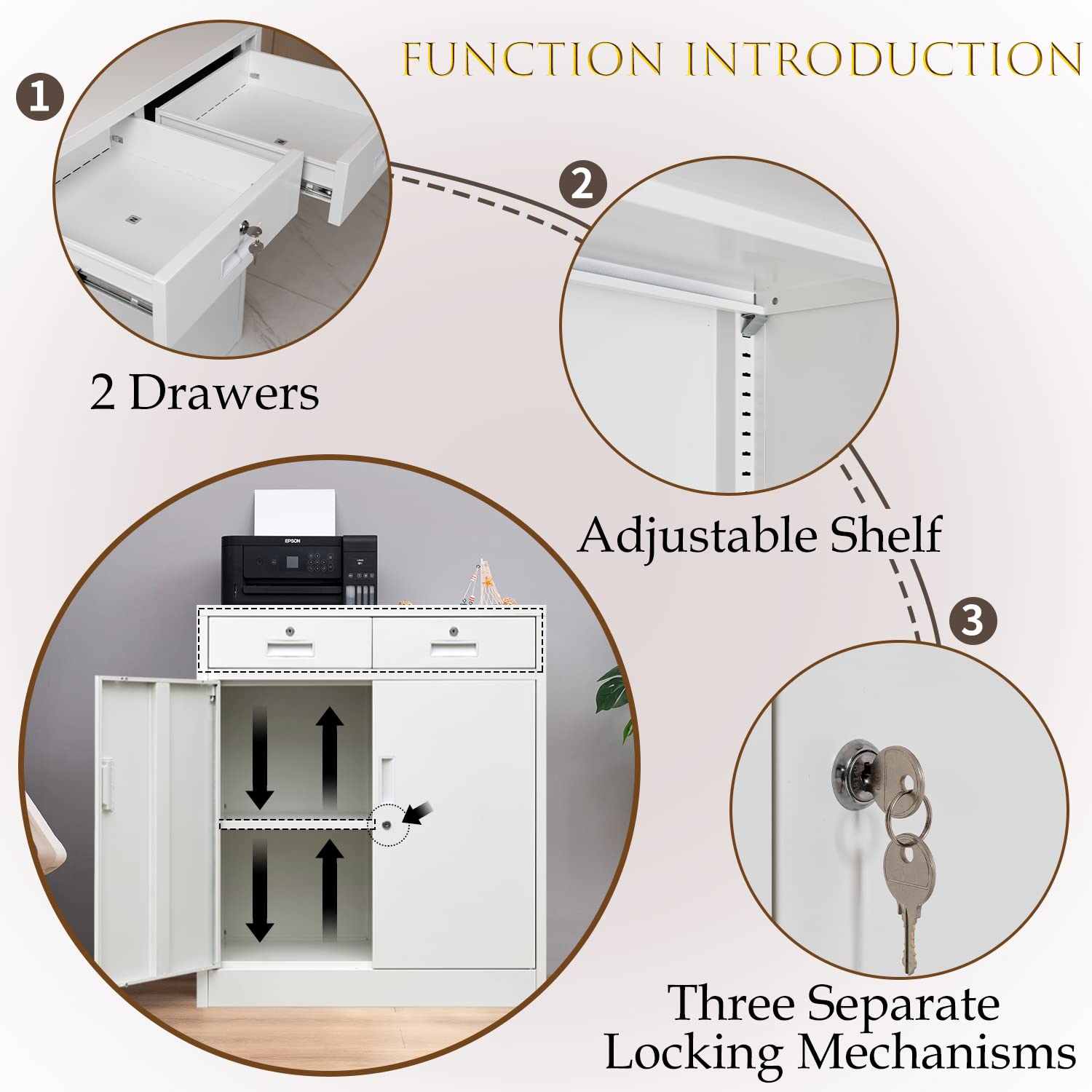 FUNCTION INTRODUCTION

1

2 Drawers

2

Adjustable Shelf

EPSON

3

Three Separate Locking Mechanisms