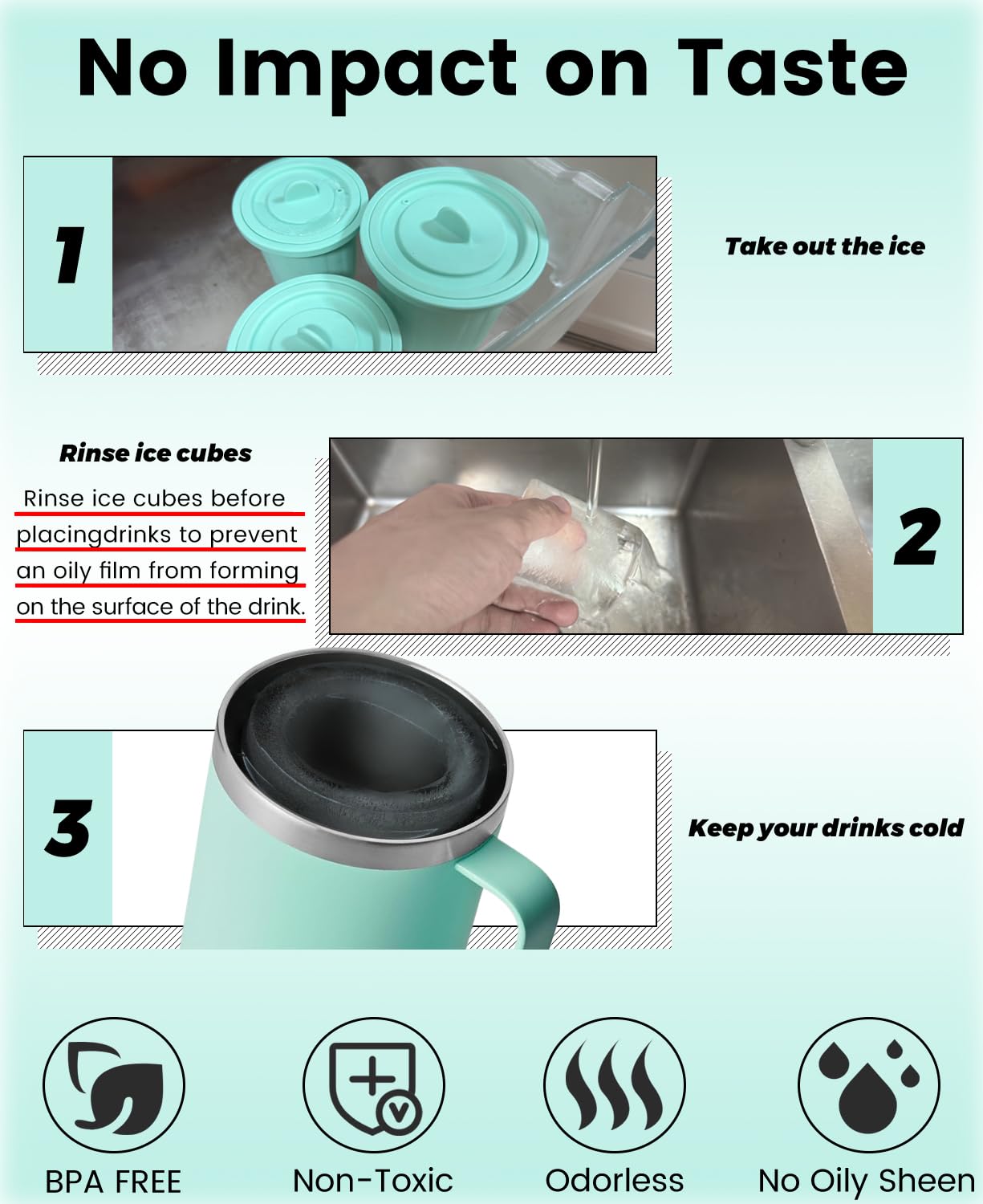 No Impact on Taste

1

Take out the ice

Rinse ice cubes

Rinse ice cubes before placingdrinks to prevent an oily film from forming on the surface of the drink.

2

3

Keep your drinks cold

BPA FREE

Non-Toxic

Odorless

No Oily Sheen