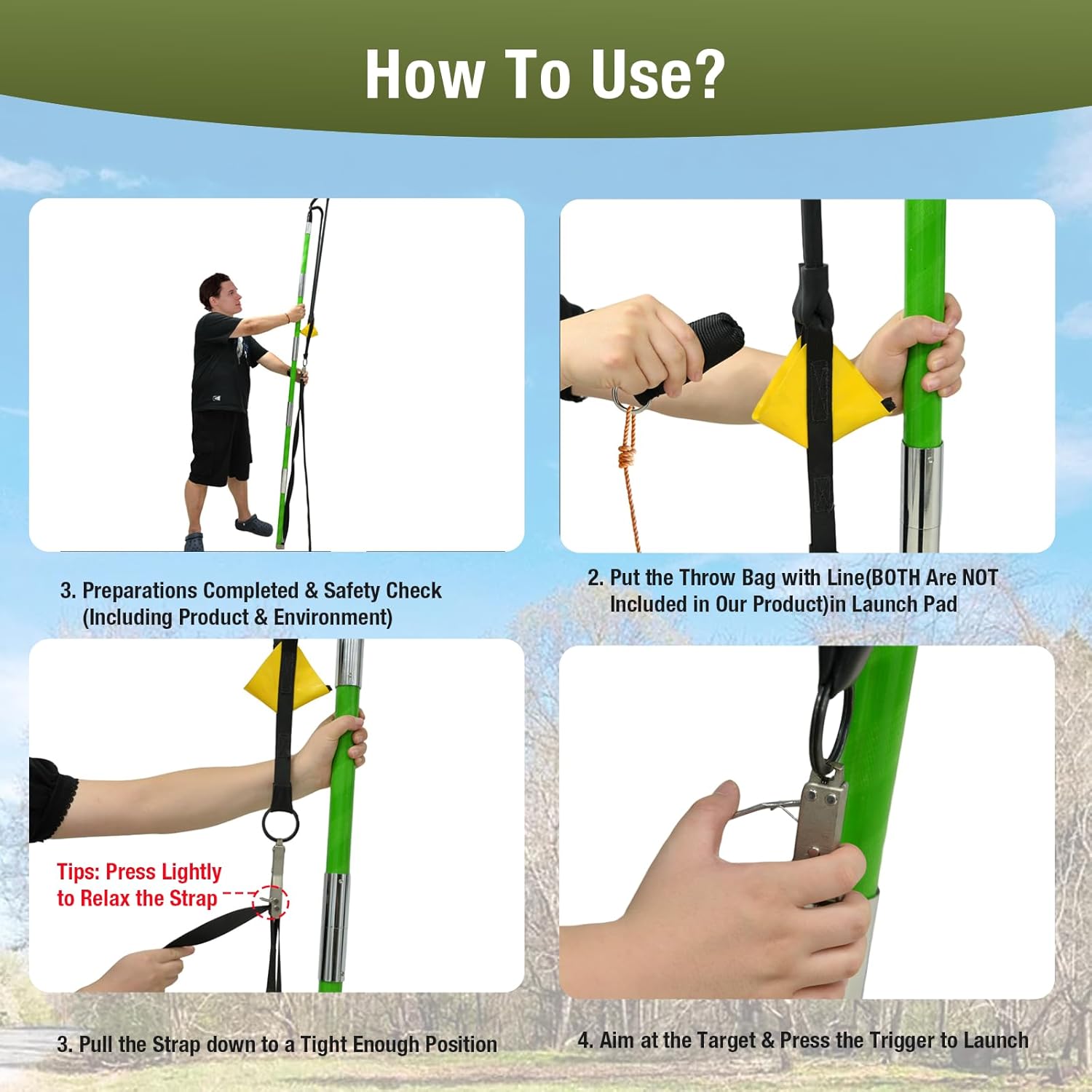 How To Use?

3. Preparations Completed & Safety Check (Including Product & Environment)

2. Put the Throw Bag with Line(BOTH Are NOT Included in Our Product)in Launch Pad

Tips: Press Lightly to Relax the Strap

3. Pull the Strap down to a Tight Enough Position

4. Aim at the Target & Press the Trigger to Launch