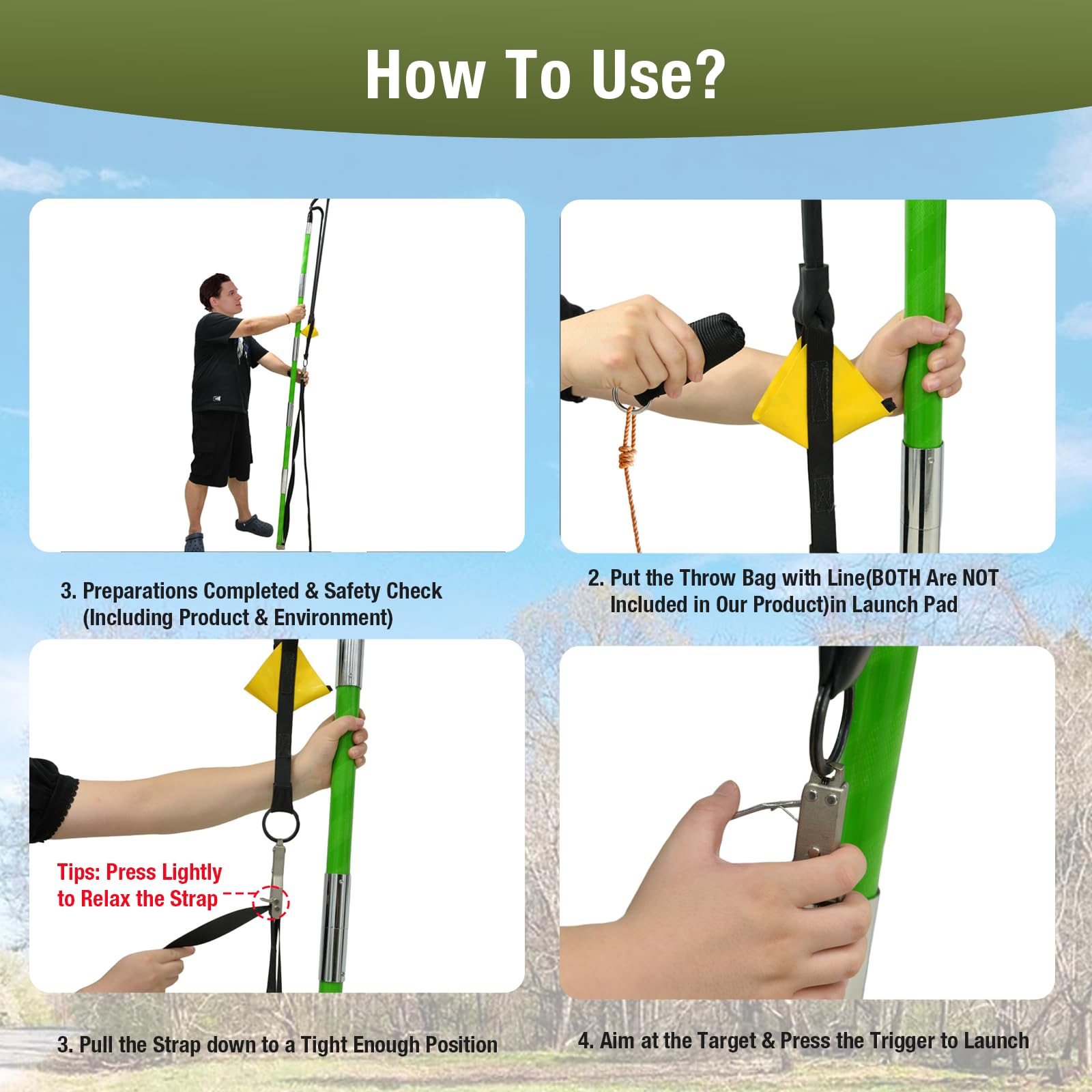 How To Use?

3. Preparations Completed & Safety Check (Including Product & Environment)

2. Put the Throw Bag with Line(BOTH Are NOT Included in Our Product)in Launch Pad

Tips: Press Lightly to Relax the Strap

3. Pull the Strap down to a Tight Enough Position

4. Aim at the Target & Press the Trigger to Launch