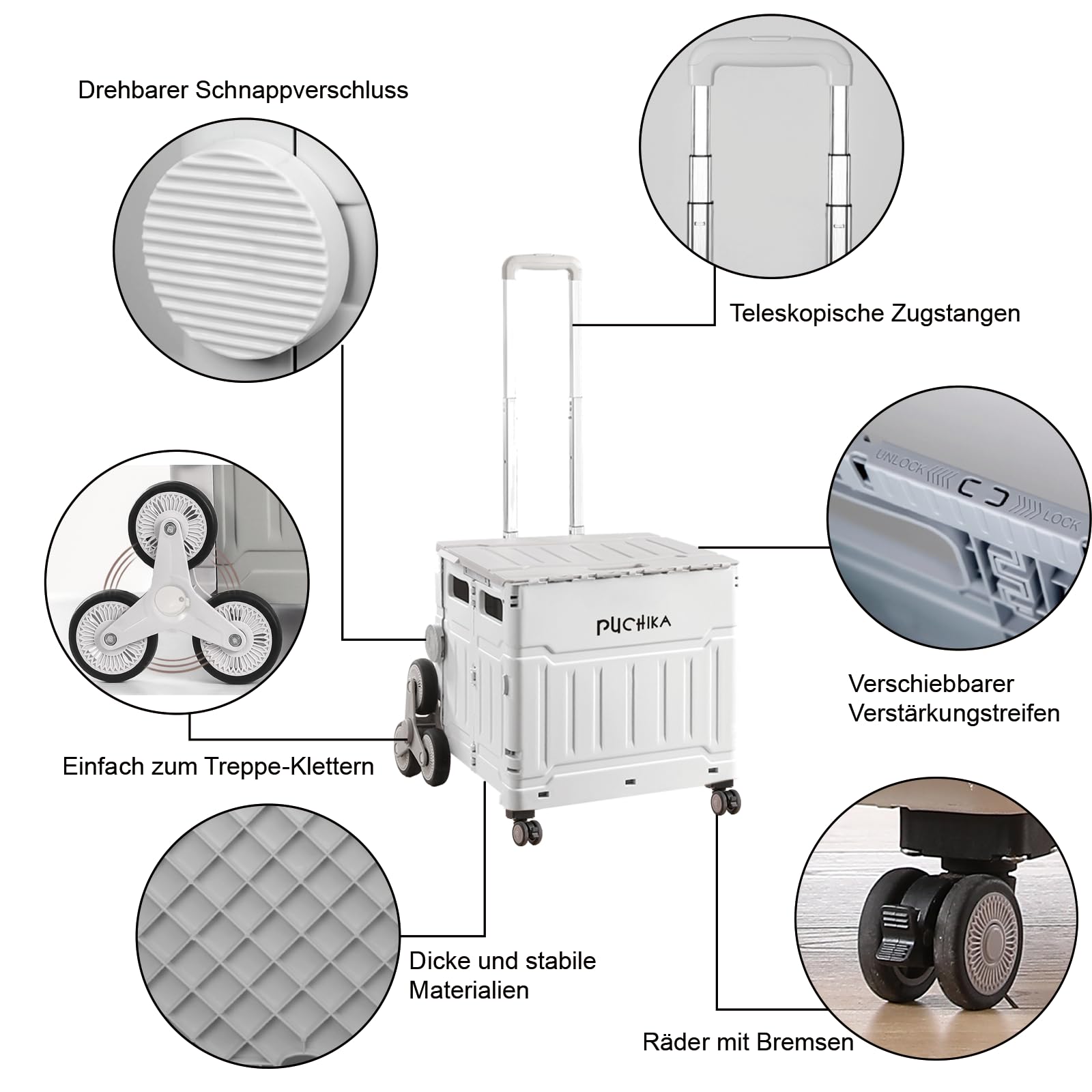 Drehbarer Schnappverschluss

Teleskopische Zugstangen

UNLOCK

LOCK

PUCHIKA

Verschiebbarer Verstärkungstreifen

Einfach zum Treppe-Klettern

Dicke und stabile Materialien

Räder mit Bremsen