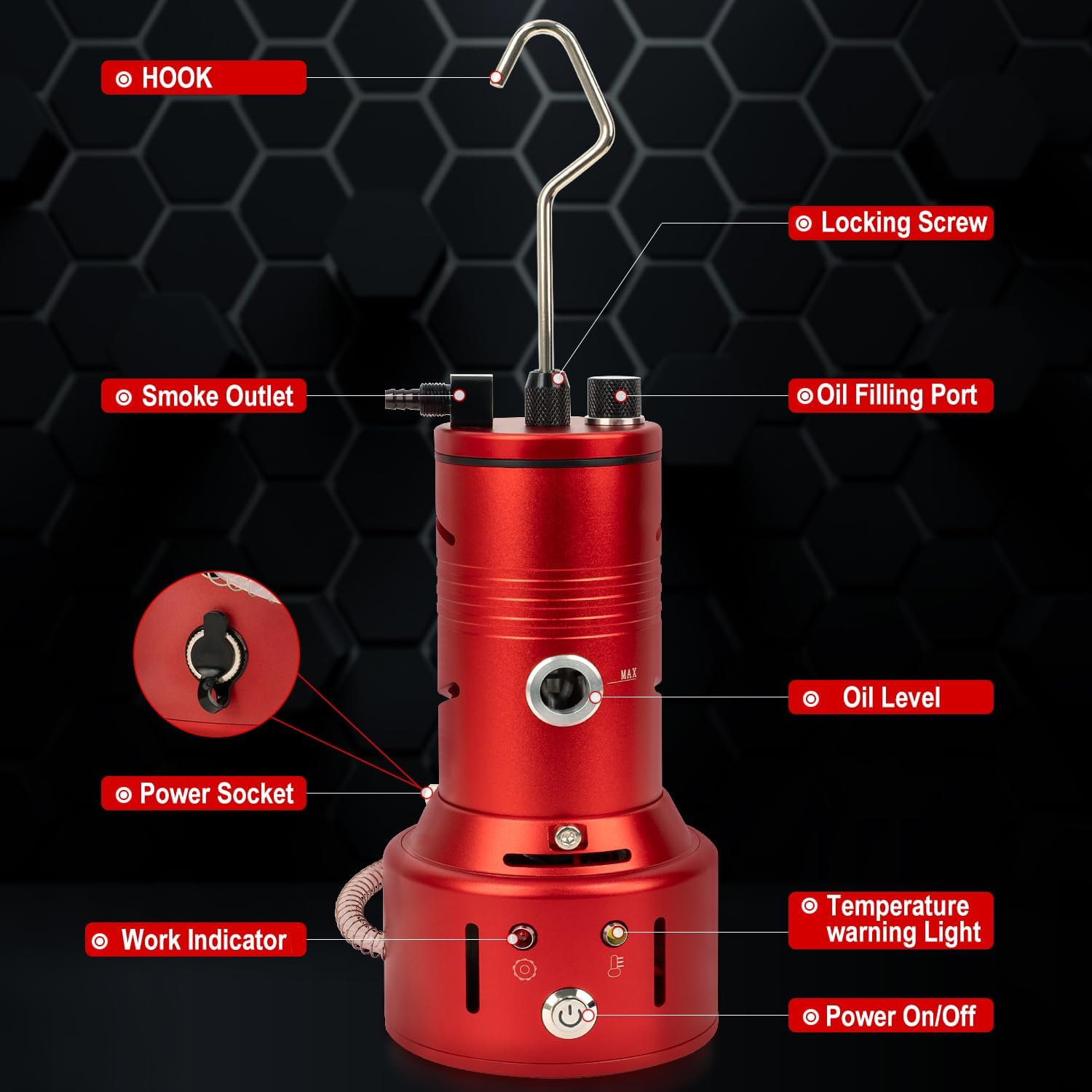 HOOK

Locking Screw

Smoke Outlet

Oil Filling Port

MAX

Oil Level

Power Socket

Temperature warning Light

Work Indicator

Power On/Off