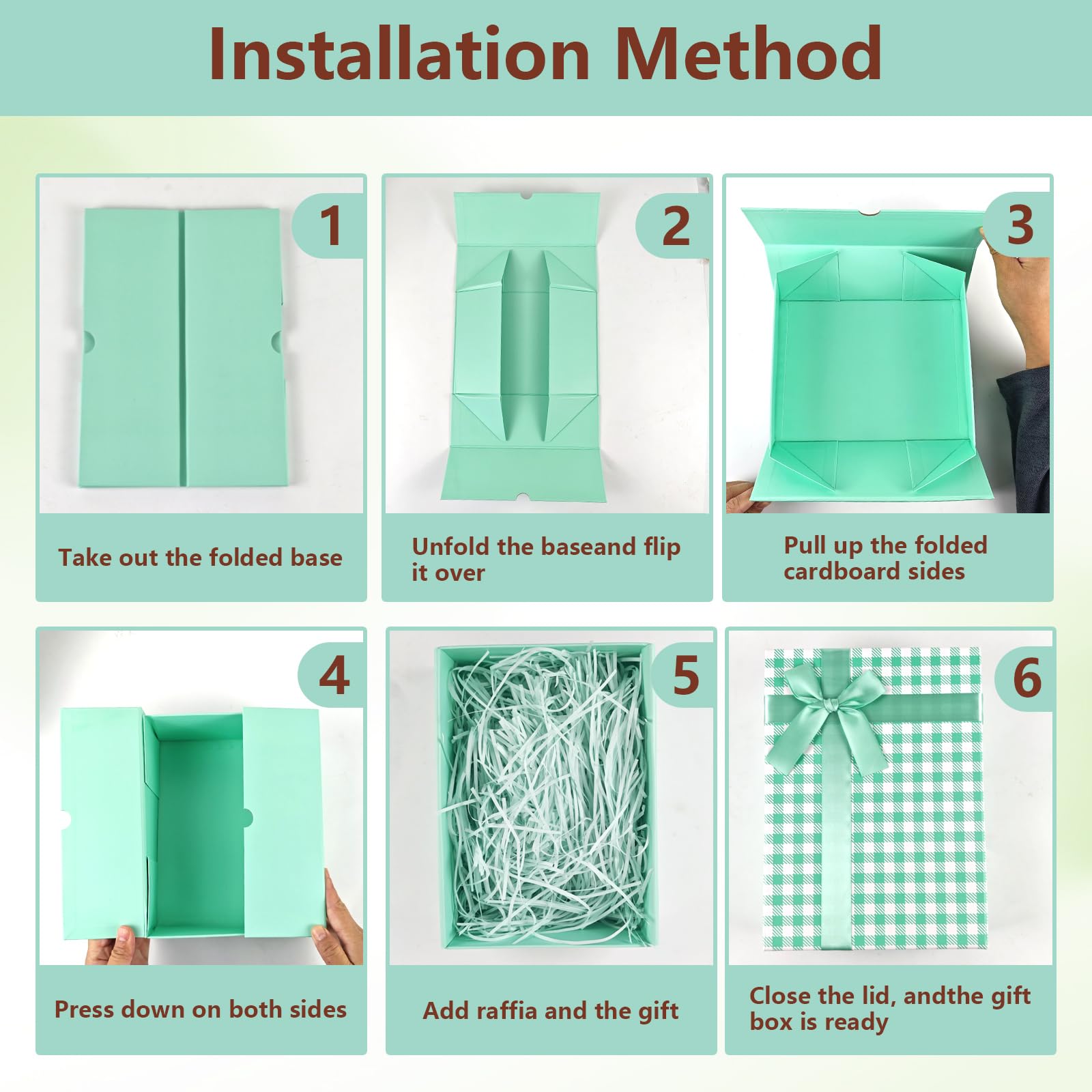 Installation Method

1

Take out the folded base

2

Unfold the baseand flip it over

3

Pull up the folded cardboard sides

4

Press down on both sides

5

Add raffia and the gift

6

Close the lid, andthe gift box is ready