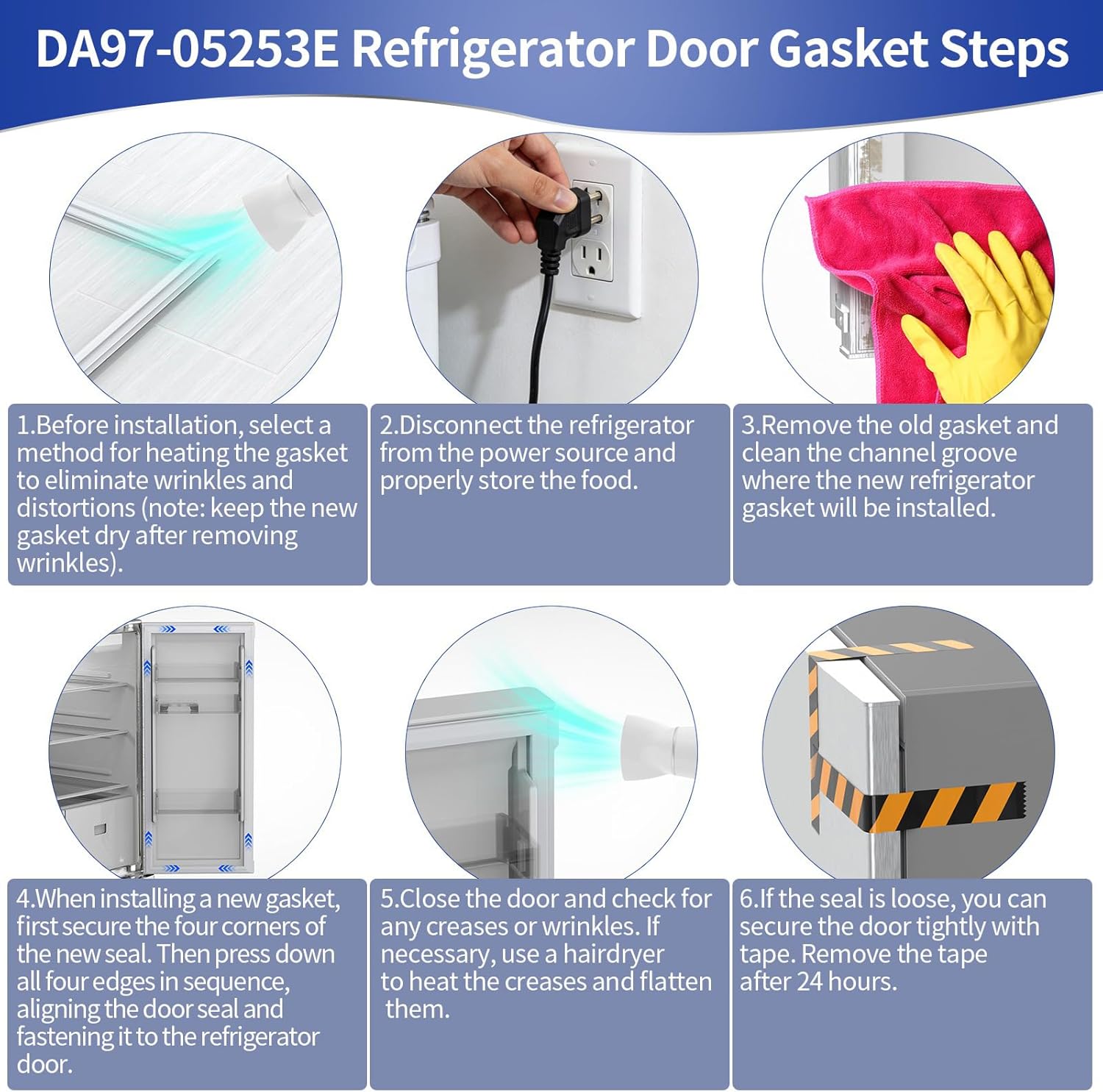 DA97-05253E Refrigerator Door Gasket Steps

1.Before installation, select a method for heating the gasket to eliminate wrinkles and distortions (note: keep the new gasket dry after removing wrinkles).

2.Disconnect the refrigerator from the power source and properly store the food.

3.Remove the old gasket and clean the channel groove where the new refrigerator gasket will be installed.

4.When installing a new gasket, first secure the four corners of the new seal. Then press down all four edges in sequence, aligning the door seal and fastening it to the refrigerator door.

5.Close the door and check for any creases or wrinkles. If necessary, use a hairdryer to heat the creases and flatten them.

6.If the seal is loose, you can secure the door tightly with tape. Remove the tape after 24 hours.