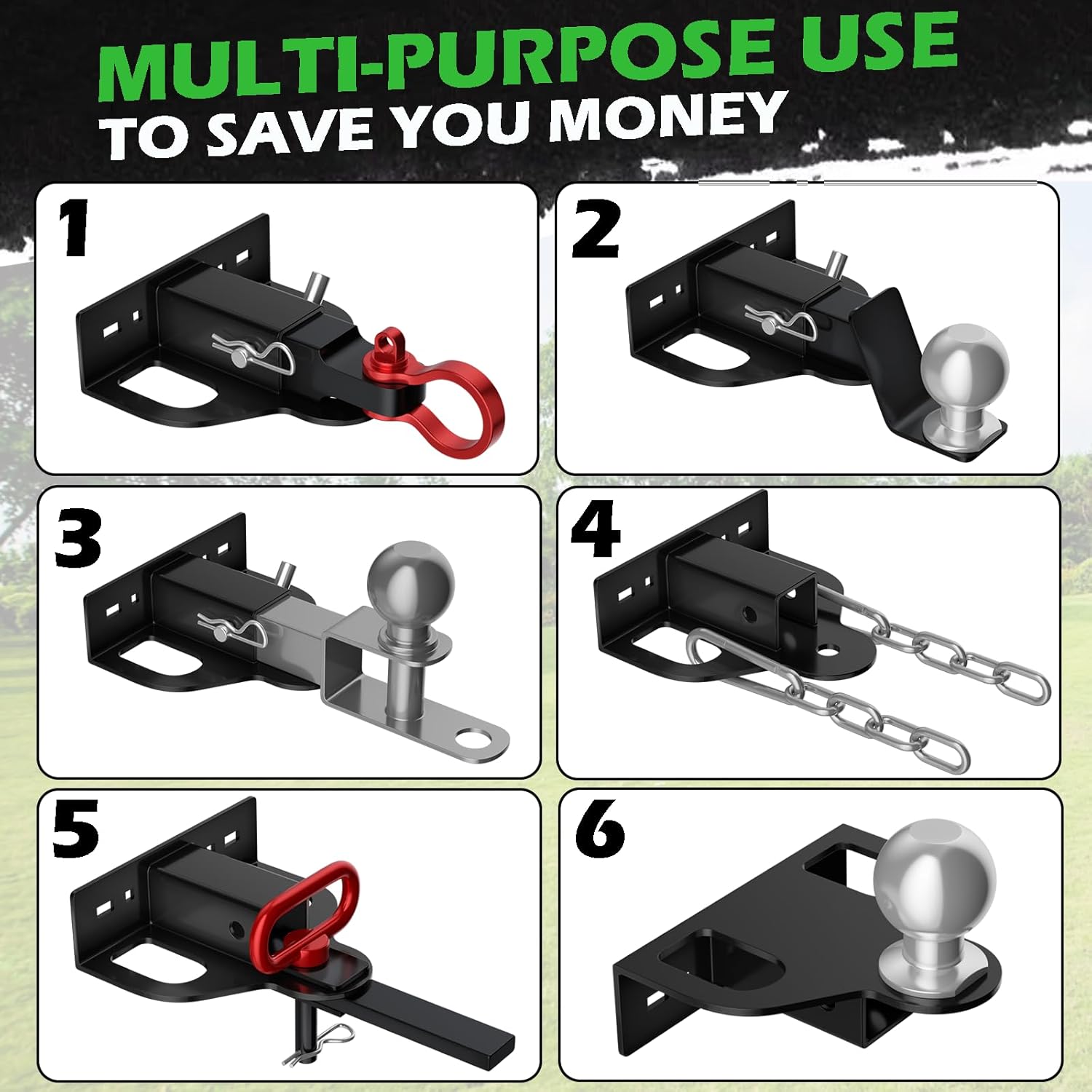 MULTI-PURPOSE USE
TO SAVE YOU MONEY

1

2

3

4

5

6