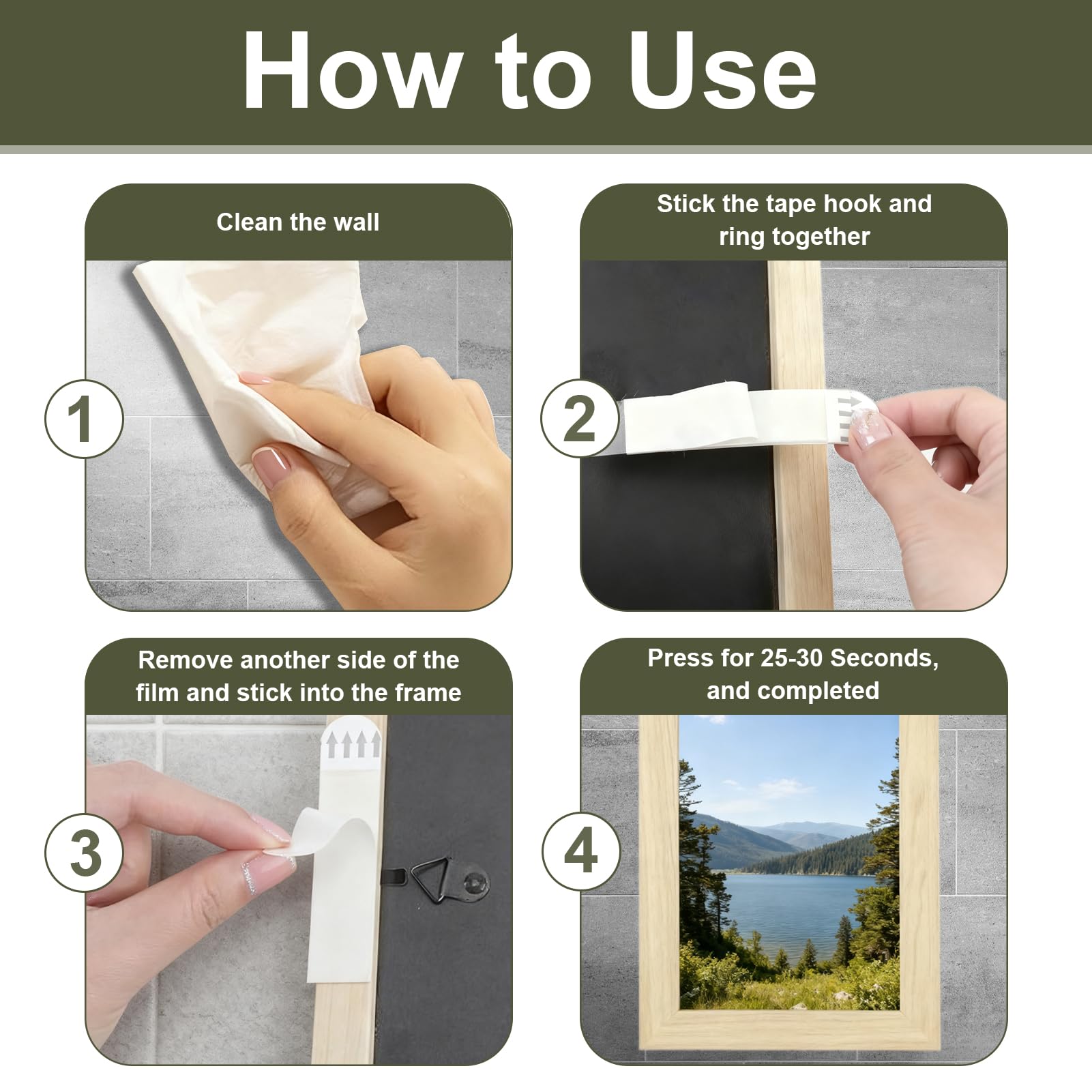 How to Use

Clean the wall

1

Stick the tape hook and ring together

2

Remove another side of the film and stick into the frame

3

Press for 25-30 Seconds, and completed

4