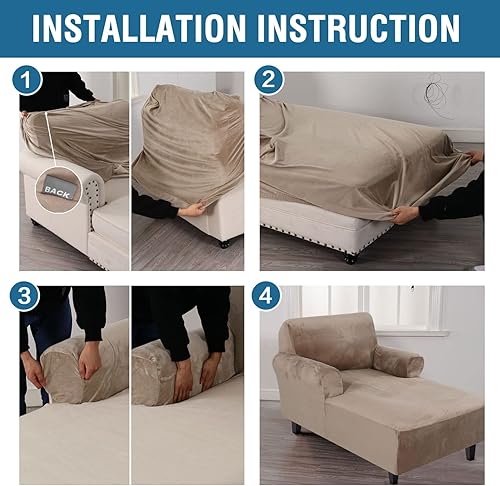 INSTALLATION INSTRUCTION

1

BACK

2

3

4