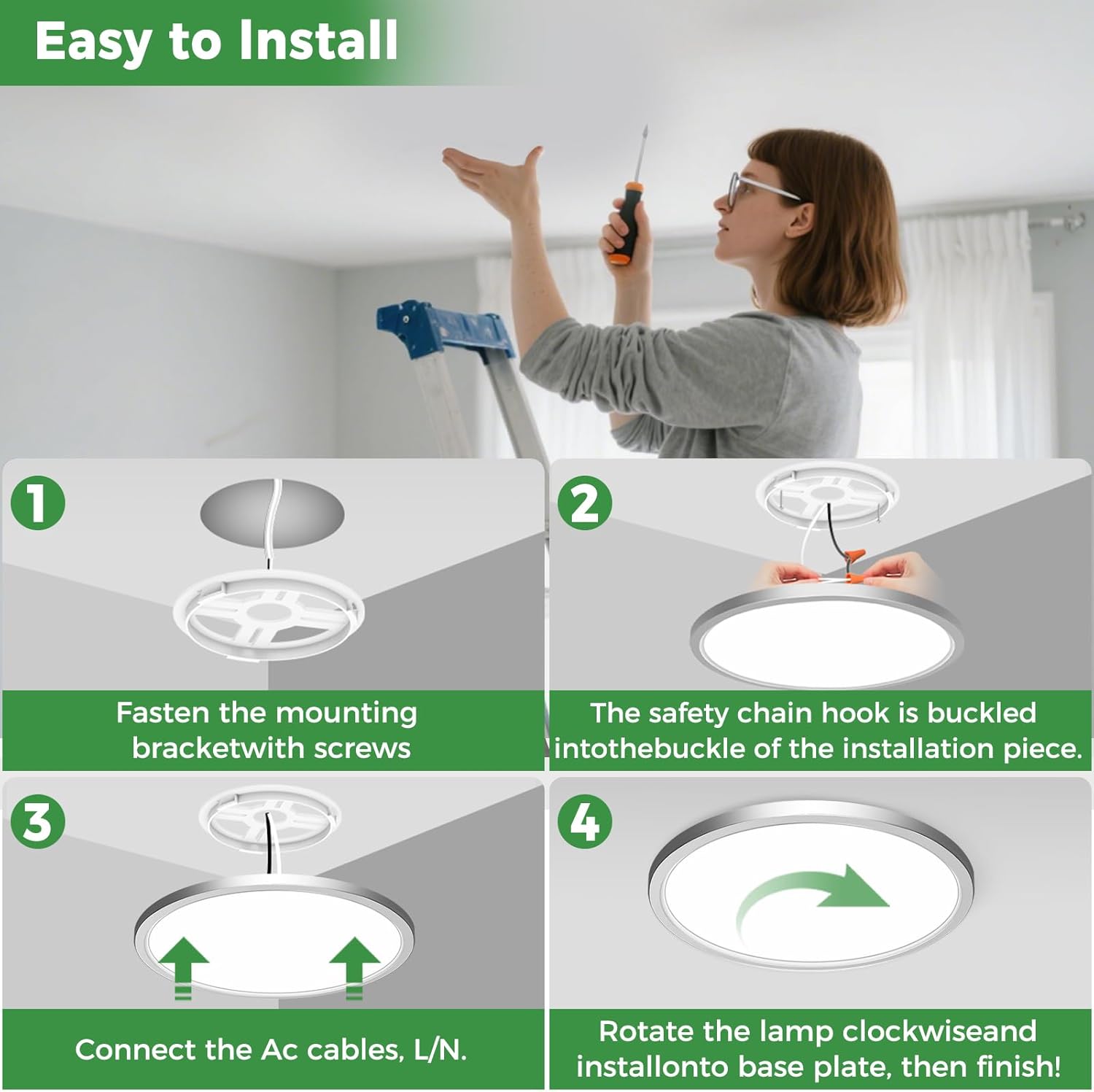 Easy to Install

1

Fasten the mounting bracketwith screws

2

The safety chain hook is buckled intothebuckle of the installation piece.

3

Connect the Ac cables, L/N.

4

Rotate the lamp clockwiseand installonto base plate, then finish!