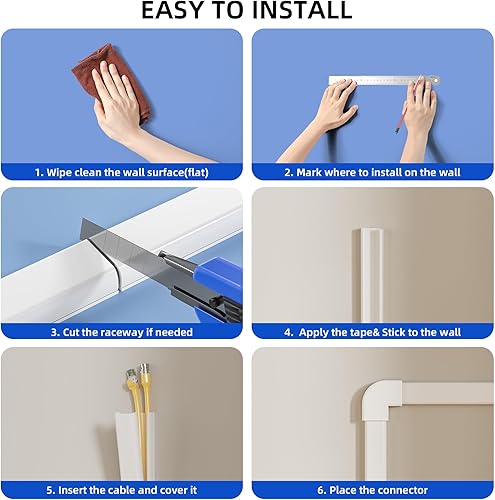 EASY TO INSTALL

1. Wipe clean the wall surface(flat)

2. Mark where to install on the wall

3. Cut the raceway if needed

4. Apply the tape& Stick to the wall

5. Insert the cable and cover it

6. Place the connector