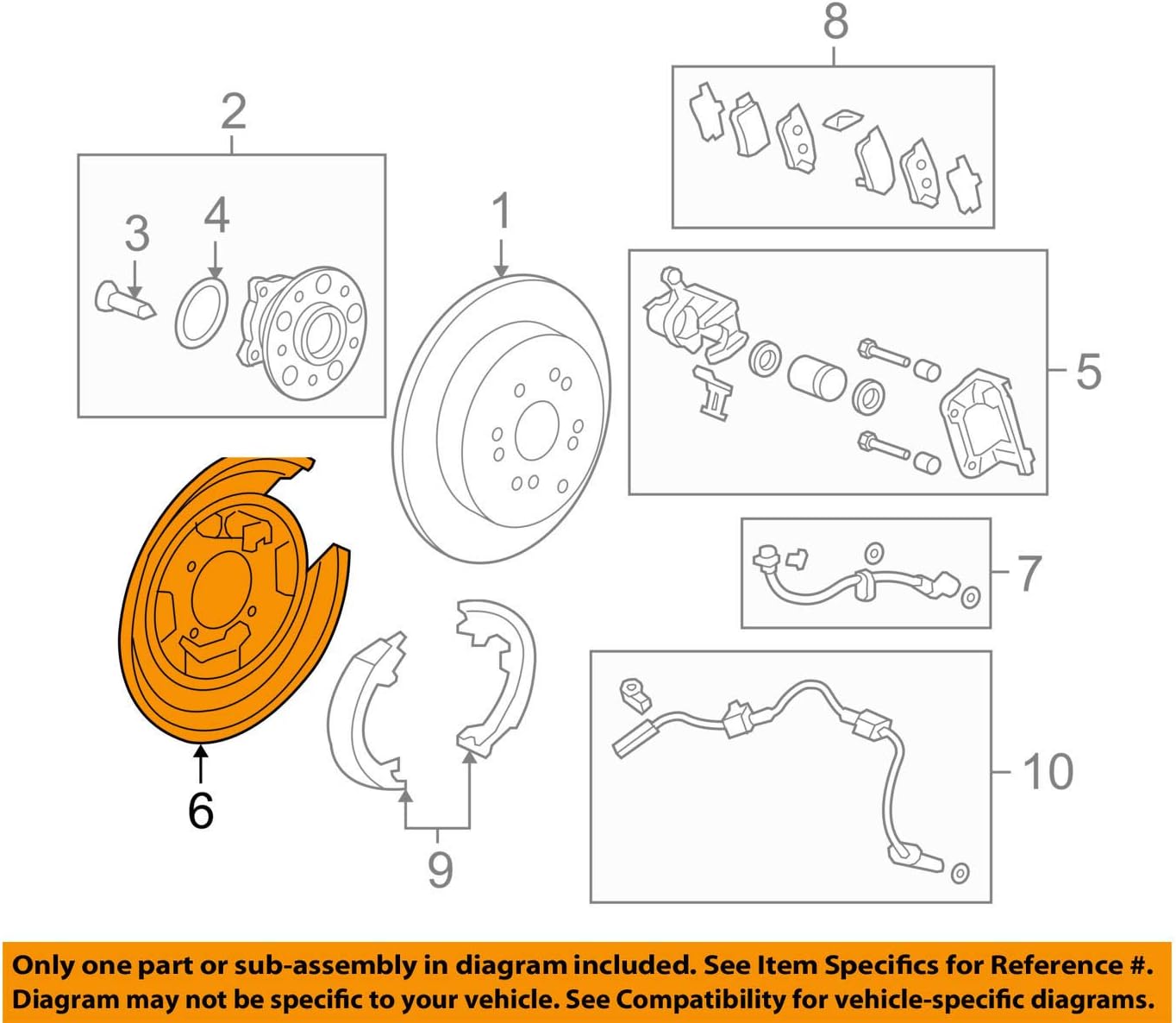 8

2

3

4

1

5

7

6

9

10

Only one part or sub-assembly in diagram included. See Item Specifics for Reference #. Diagram may not be specific to your vehicle. See Compatibility for vehicle-specific diagrams.