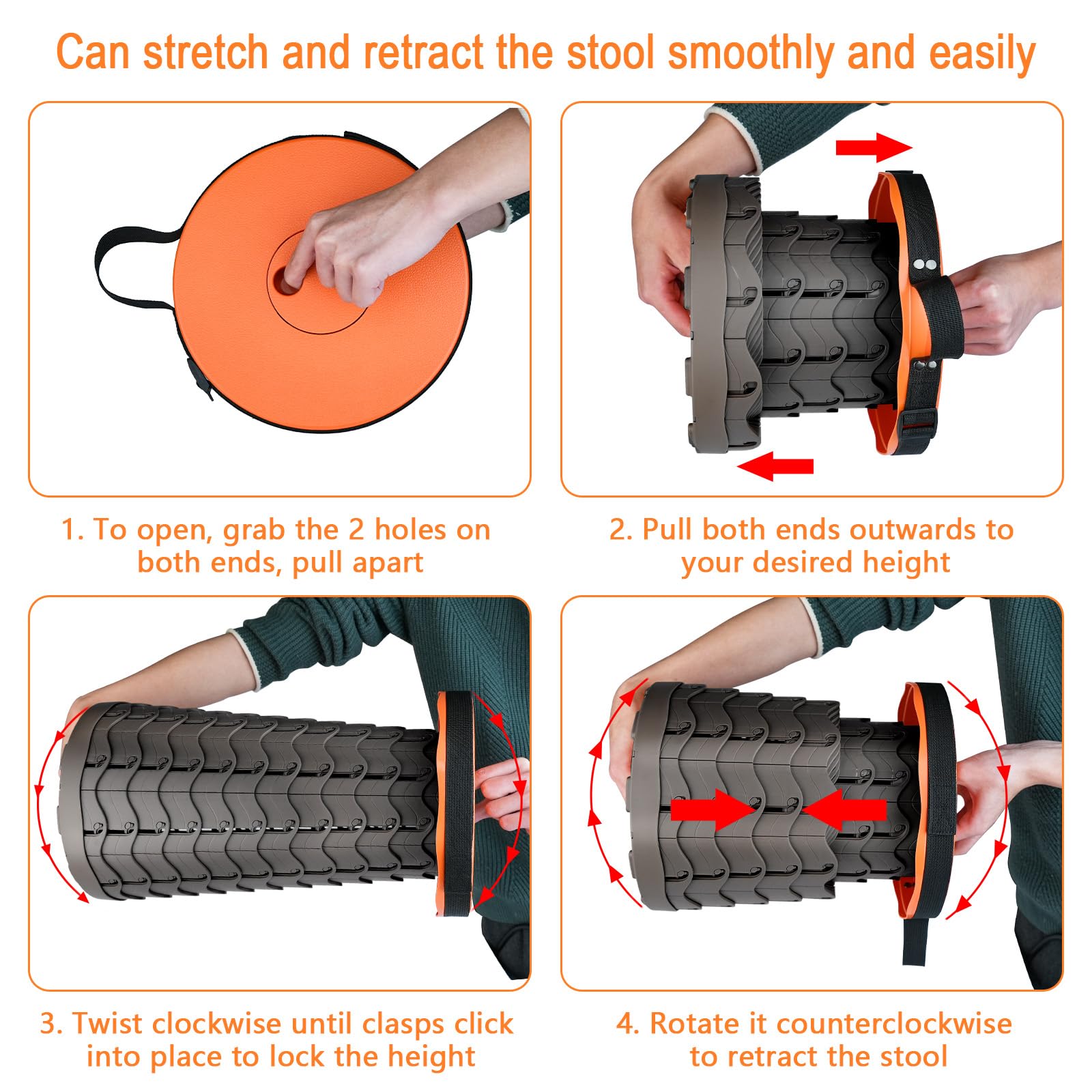 Can stretch and retract the stool smoothly and easily

1. To open, grab the 2 holes on both ends, pull apart

2. Pull both ends outwards to your desired height

3. Twist clockwise until clasps click into place to lock the height

4. Rotate it counterclockwise to retract the stool