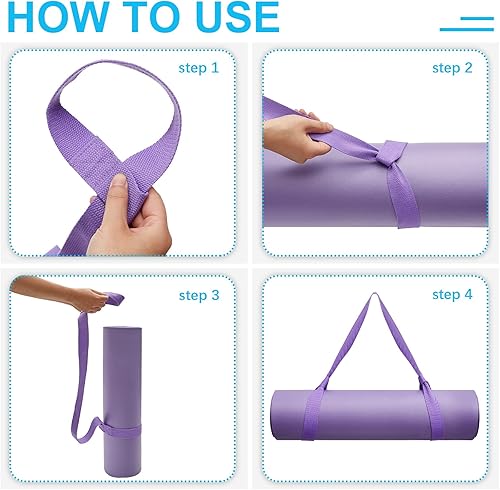 HOW TO USE

step 1

step 2

step 3

step 4