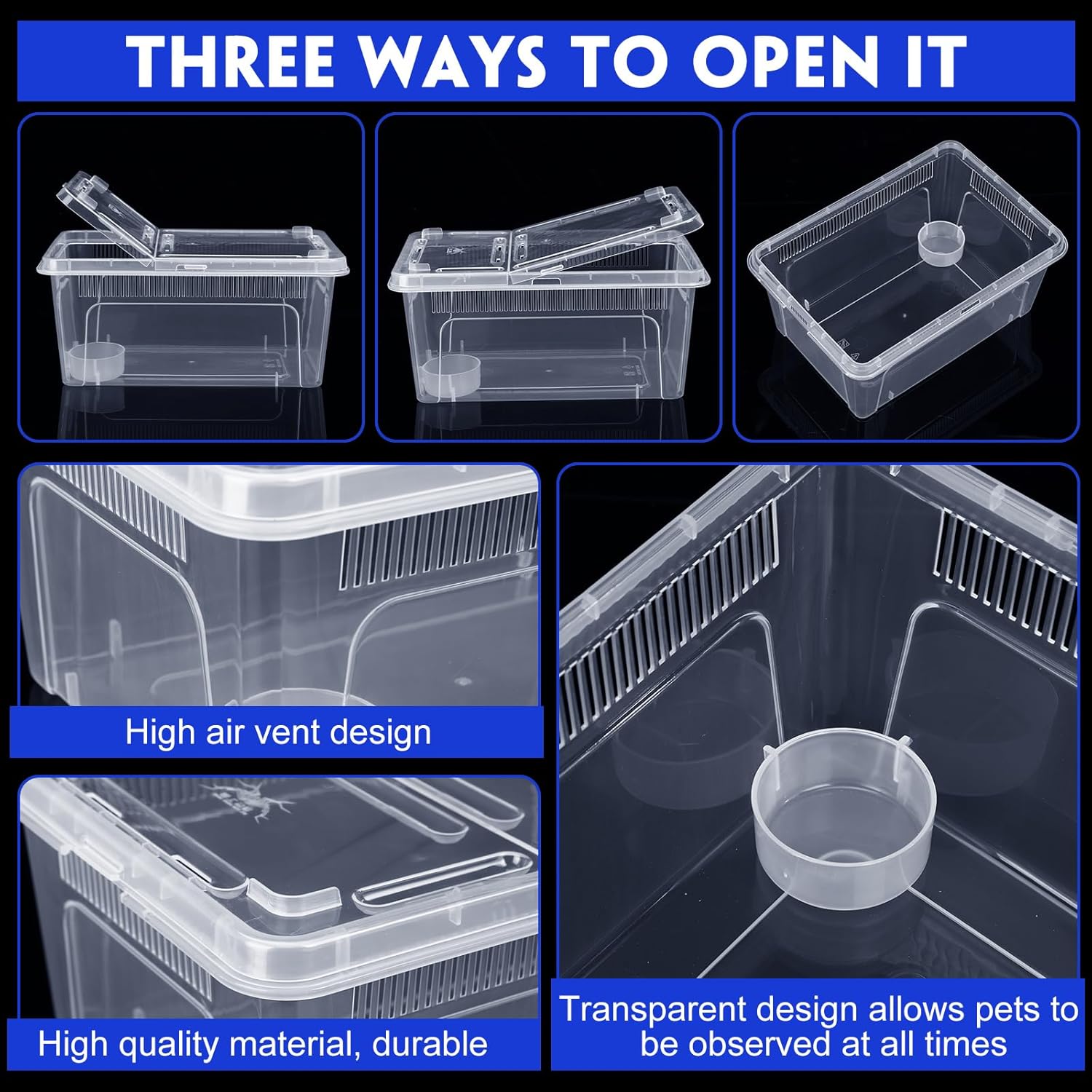 THREE WAYS TO OPEN IT

High air vent design

High quality material, durable

Transparent design allows pets to be observed at all times