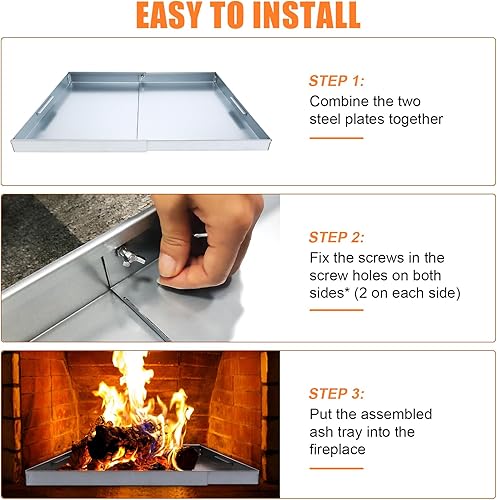 EASY TO INSTALL

STEP 1:
Combine the two steel plates together

STEP 2:
Fix the screws in the screw holes on both sides* (2 on each side)

STEP 3:
Put the assembled ash tray into the fireplace