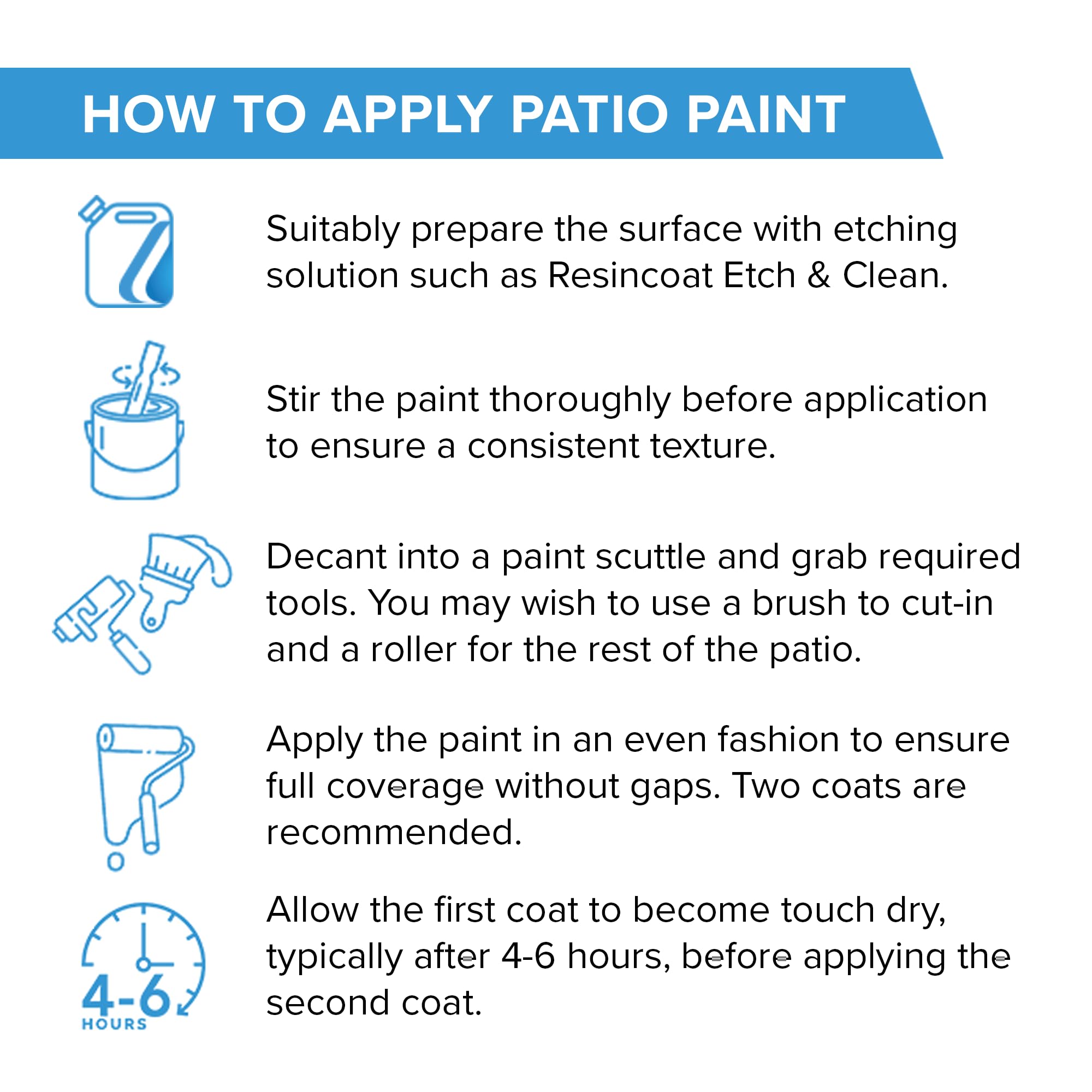 HOW TO APPLY PATIO PAINT

Suitably prepare the surface with etching solution such as Resincoat Etch & Clean.

Stir the paint thoroughly before application to ensure a consistent texture.

Decant into a paint scuttle and grab required tools. You may wish to use a brush to cut-in and a roller for the rest of the patio.

Apply the paint in an even fashion to ensure full coverage without gaps. Two coats are recommended.

4-6 HOURS

Allow the first coat to become touch dry, typically after 4-6 hours, before applying the second coat.