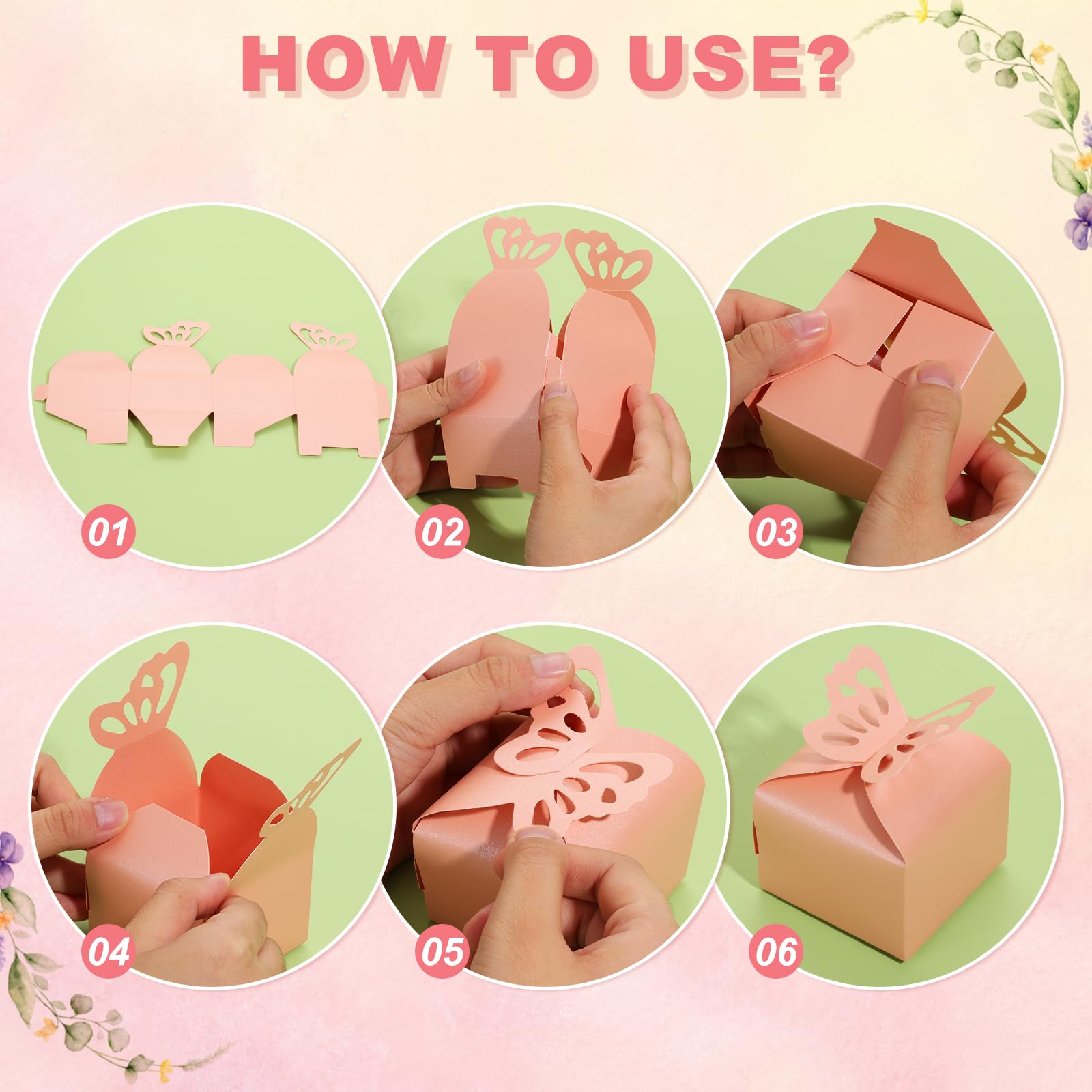 HOW TO USE?

01

02

03

04

05

06