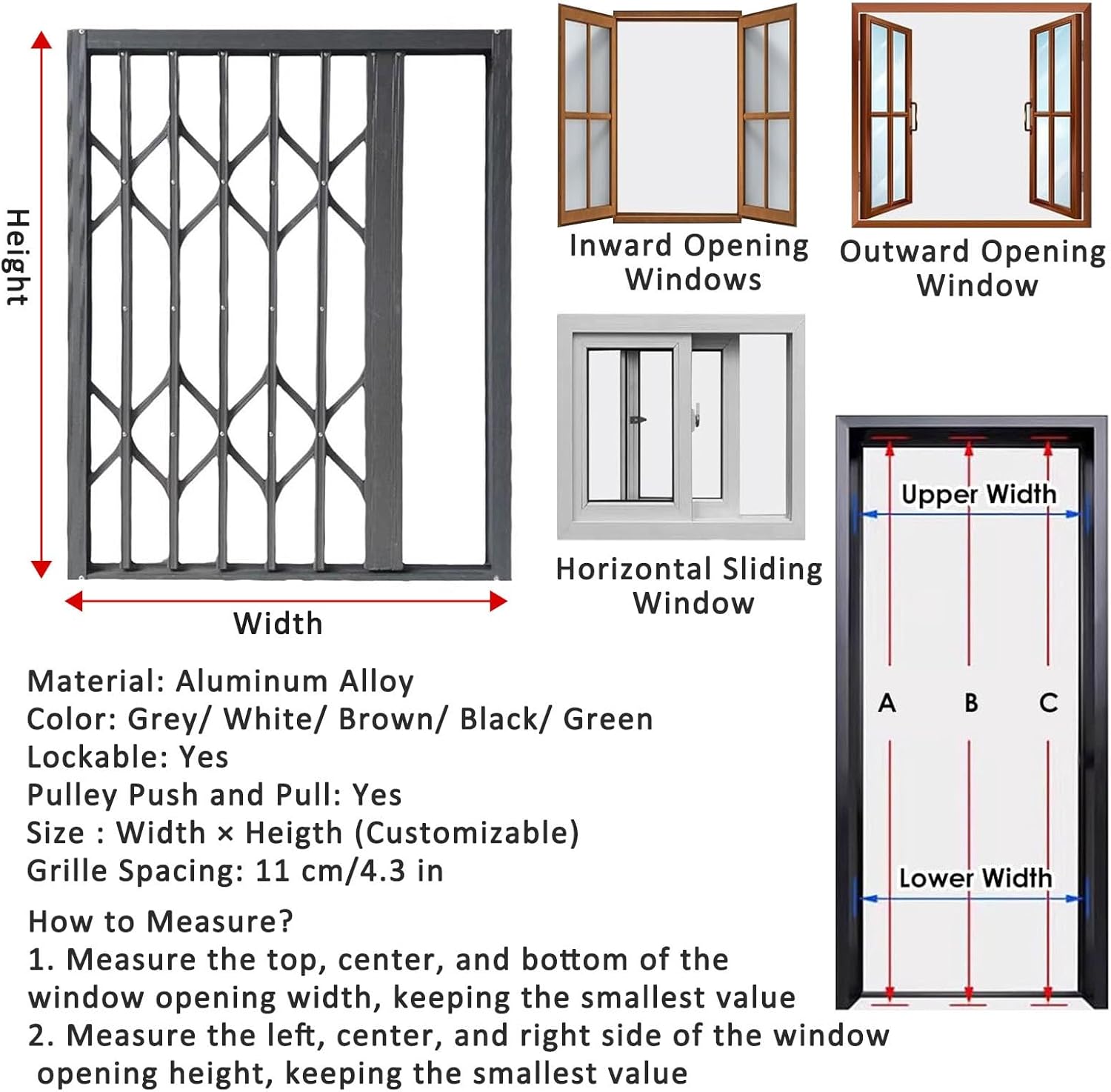 Height

Width

Inward Opening Windows

Outward Opening Window

Horizontal Sliding Window

Upper Width

A B C

Lower Width

Material: Aluminum Alloy
Color: Grey/ White/ Brown/ Black/ Green
Lockable: Yes
Pulley Push and Pull: Yes
Size : Width × Heigth (Customizable)
Grille Spacing: 11 cm/4.3 in

How to Measure?
1. Measure the top, center, and bottom of the window opening width, keeping the smallest value
2. Measure the left, center, and right side of the window opening height, keeping the smallest value