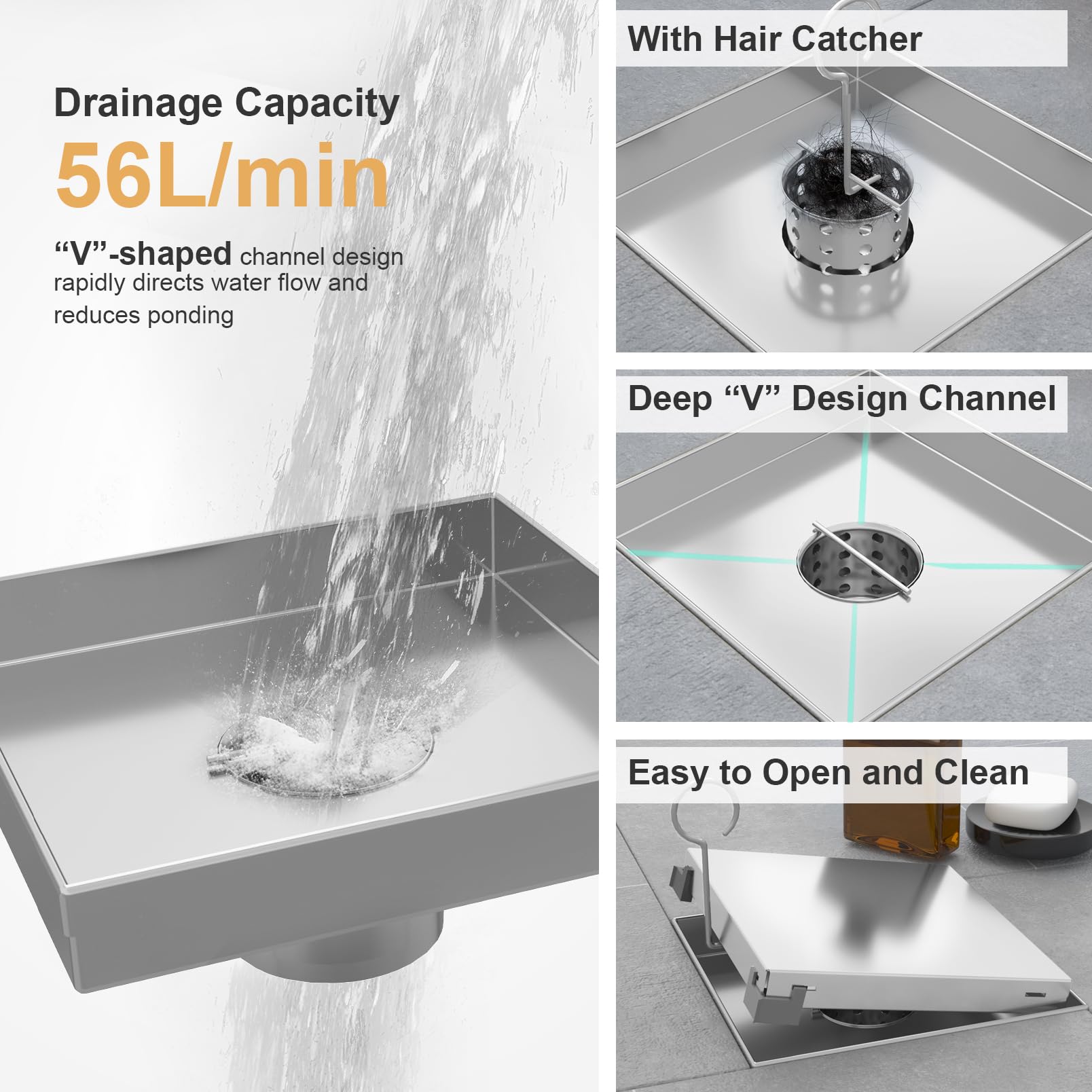 Drainage Capacity

56L/min

“V”-shaped channel design rapidly directs water flow and reduces ponding

With Hair Catcher

Deep “V” Design Channel

Easy to Open and Clean