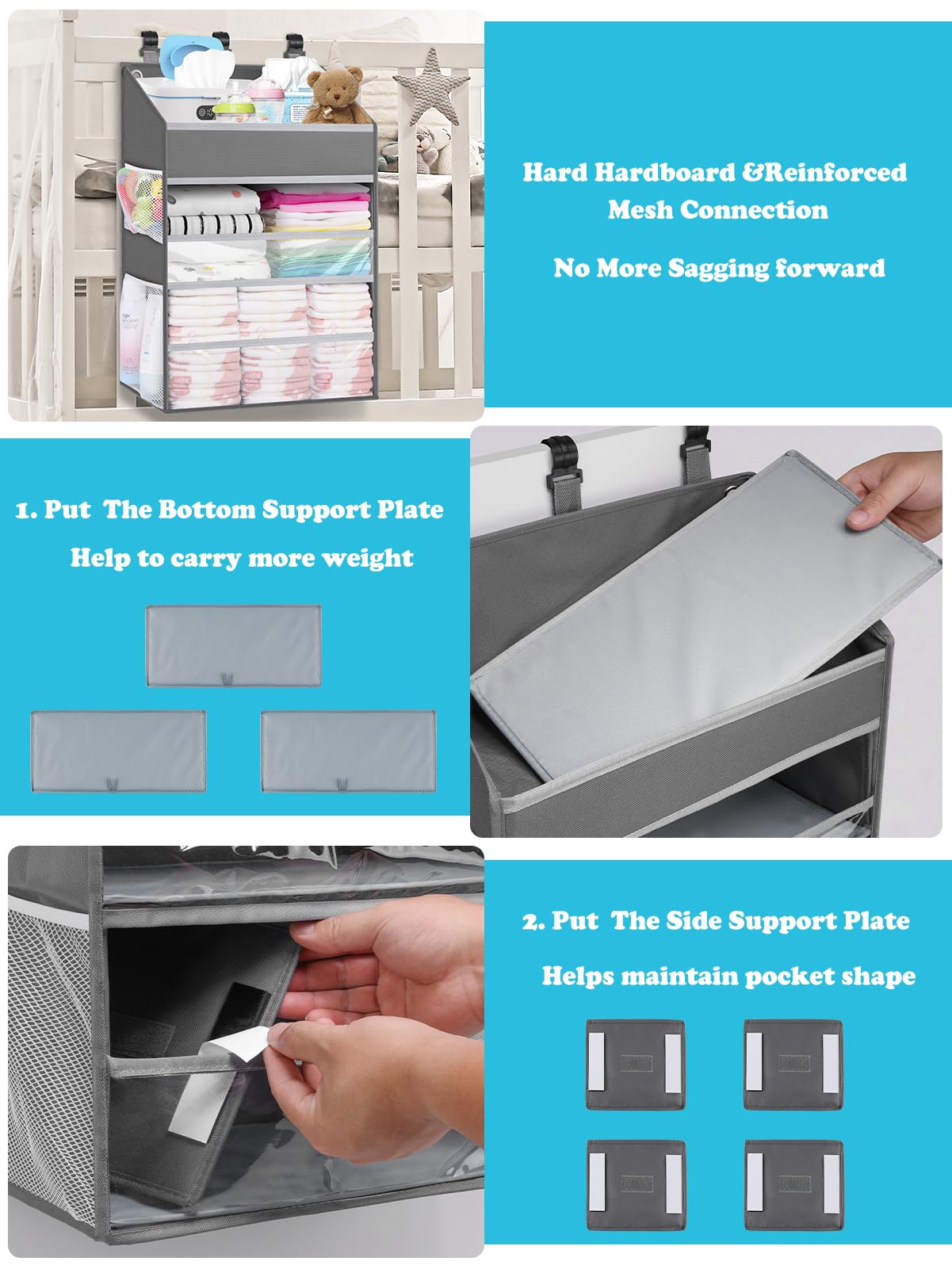 Hard Hardboard &Reinforced Mesh Connection

No More Sagging forward

1. Put The Bottom Support Plate

Help to carry more weight

2. Put The Side Support Plate

Helps maintain pocket shape