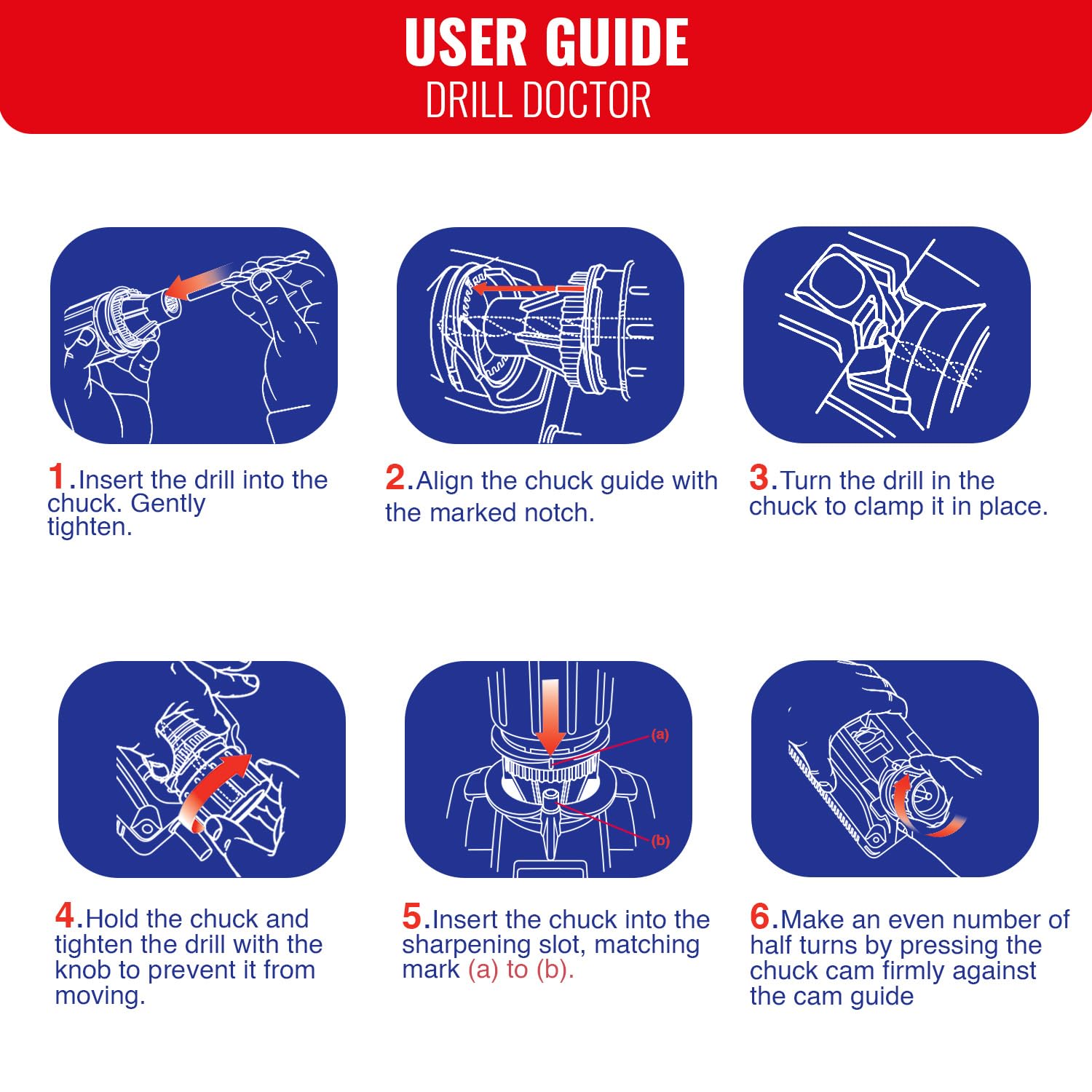 USER GUIDE
DRILL DOCTOR

1.Insert the drill into the chuck. Gently tighten.

2.Align the chuck guide with the marked notch.

3.Turn the drill in the chuck to clamp it in place.

(a)

(b)

4.Hold the chuck and tighten the drill with the knob to prevent it from moving.

5.Insert the chuck into the sharpening slot, matching mark (a) to (b).

6.Make an even number of half turns by pressing the chuck cam firmly against the cam guide