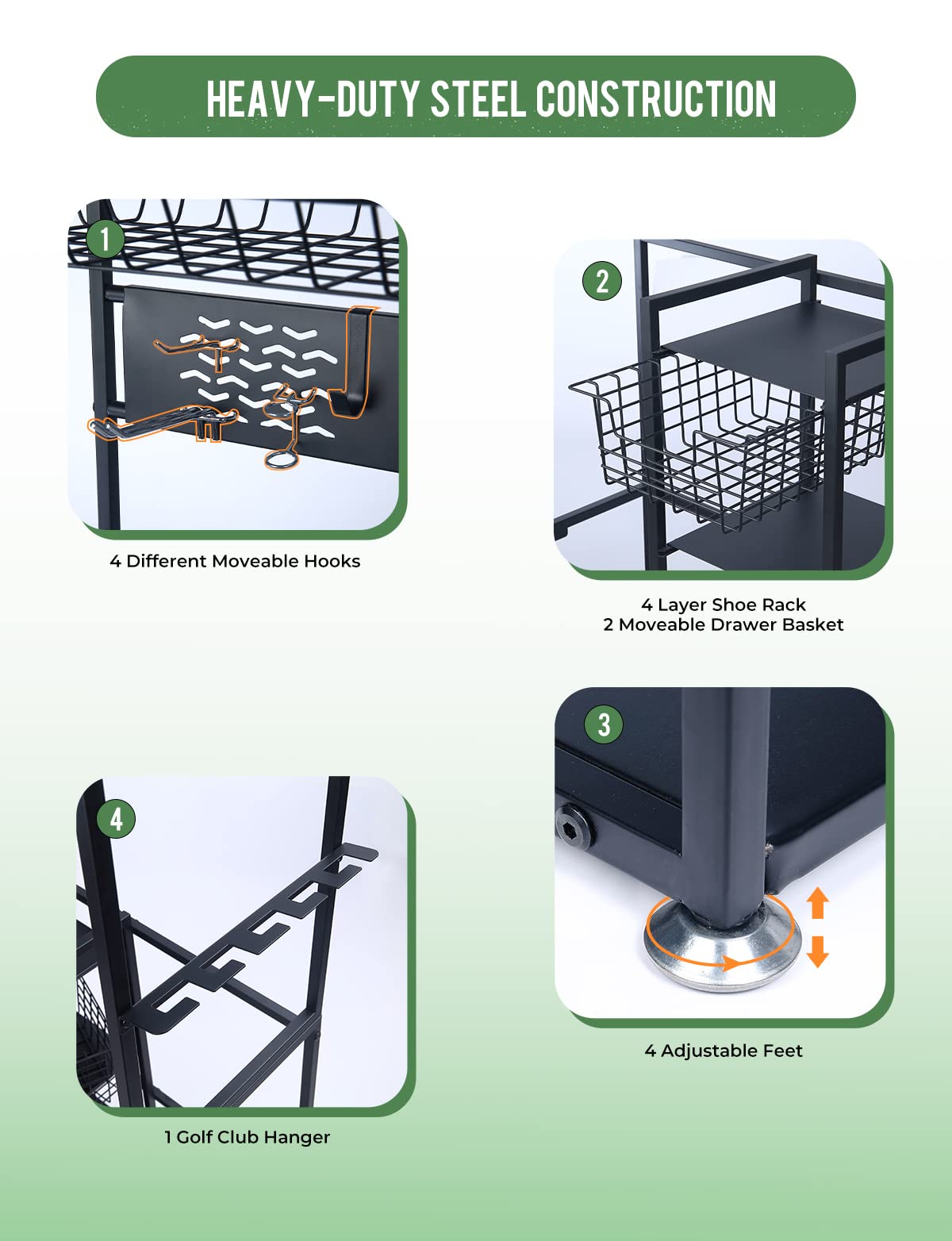 HEAVY-DUTY STEEL CONSTRUCTION

1

4 Different Moveable Hooks

2

4 Layer Shoe Rack
2 Moveable Drawer Basket

3

4 Adjustable Feet

4

1 Golf Club Hanger