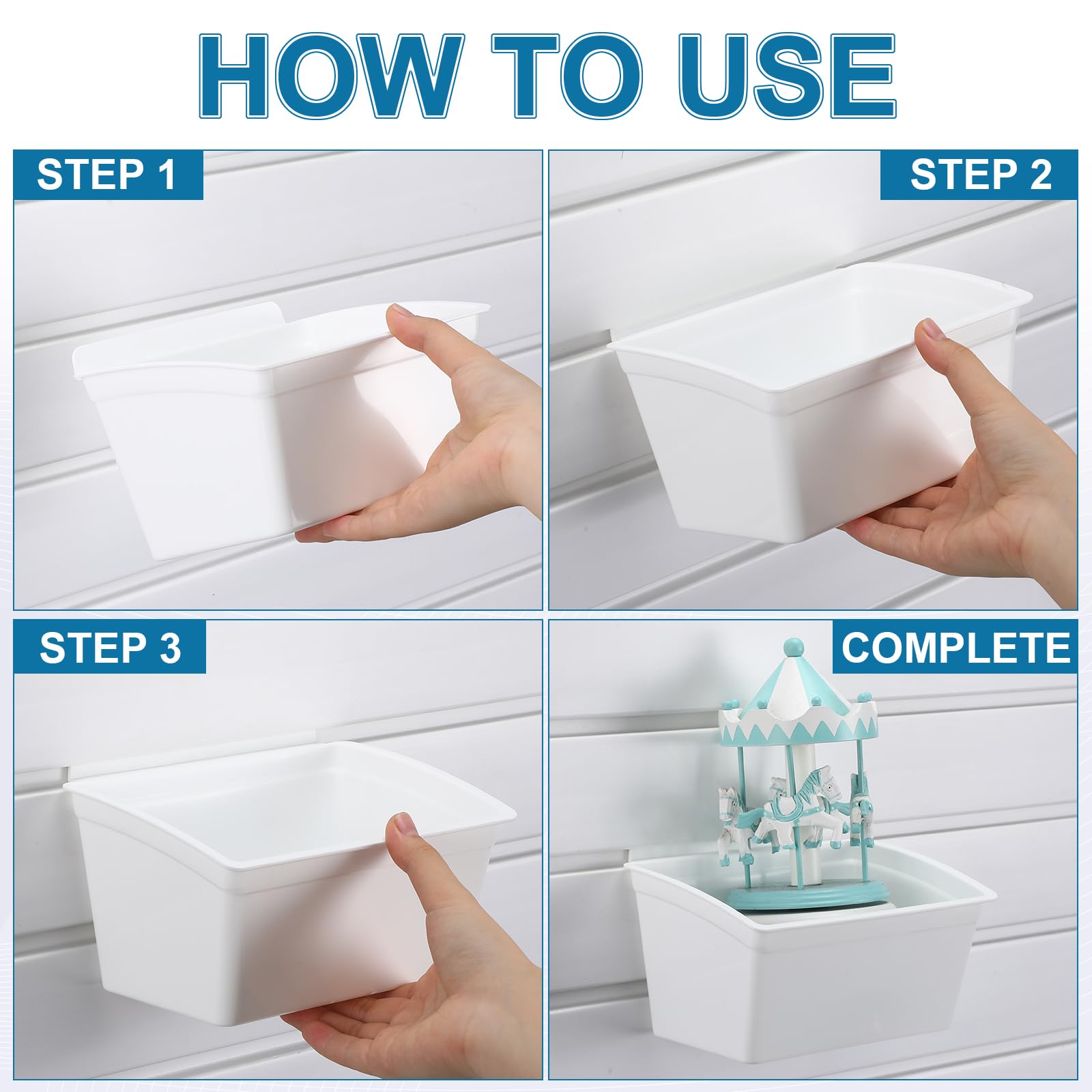 HOW TO USE

STEP 1

STEP 2

STEP 3

COMPLETE