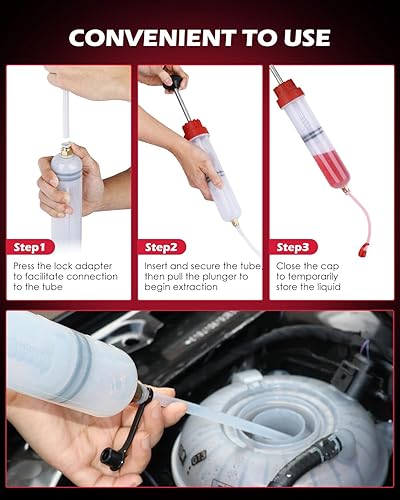 CONVENIENT TO USE

Step1

Press the lock adapter to facilitate connection to the tube

Step2

Insert and secure the tube, then pull the plunger to begin extraction

Step3

Close the cap to temporarily store the liquid