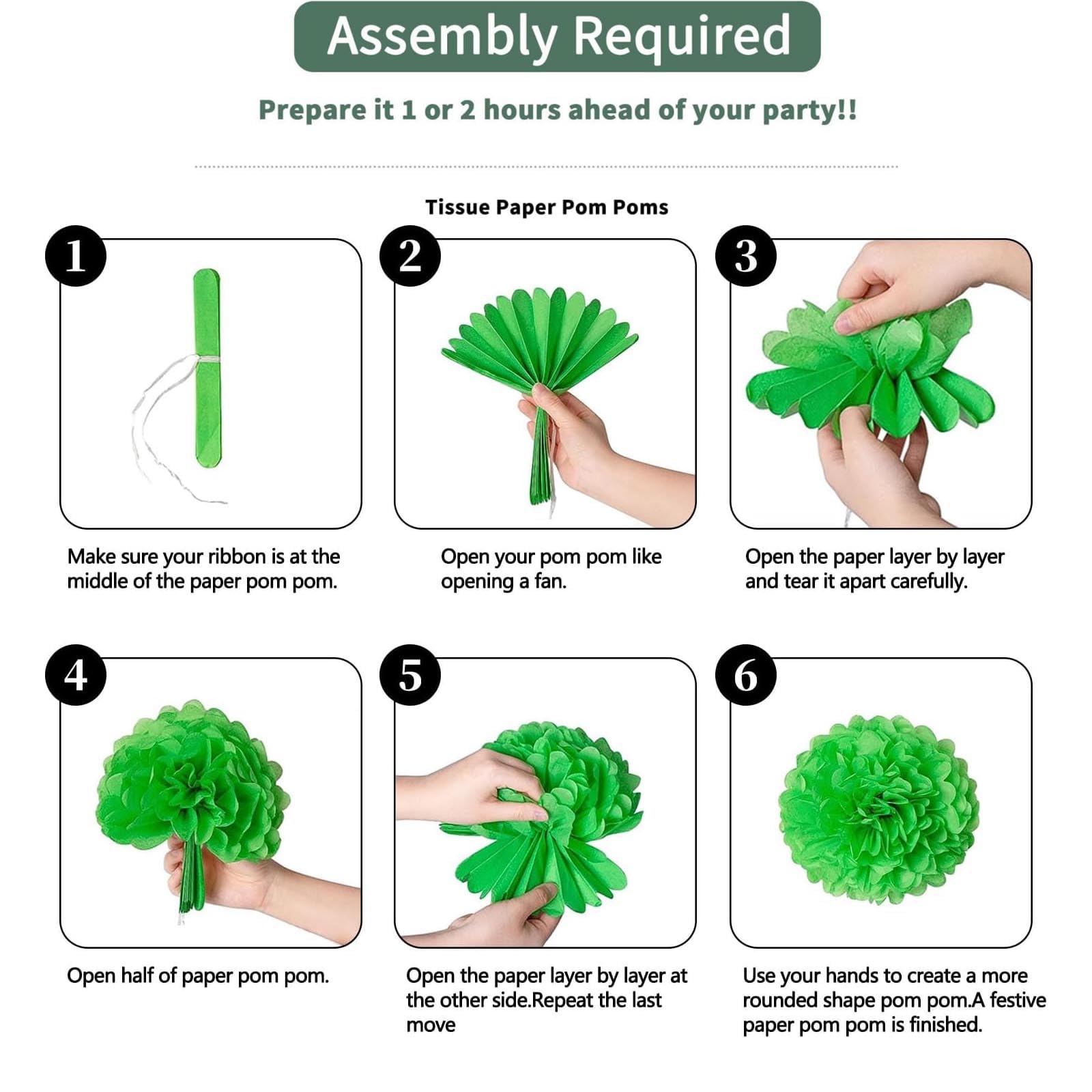 Assembly Required

Prepare it 1 or 2 hours ahead of your party!!

Tissue Paper Pom Poms

1

Make sure your ribbon is at the middle of the paper pom pom.

2

Open your pom pom like opening a fan.

3

Open the paper layer by layer and tear it apart carefully.

4

Open half of paper pom pom.

5

Open the paper layer by layer at the other side.Repeat the last move

6

Use your hands to create a more rounded shape pom pom.A festive paper pom pom is finished.