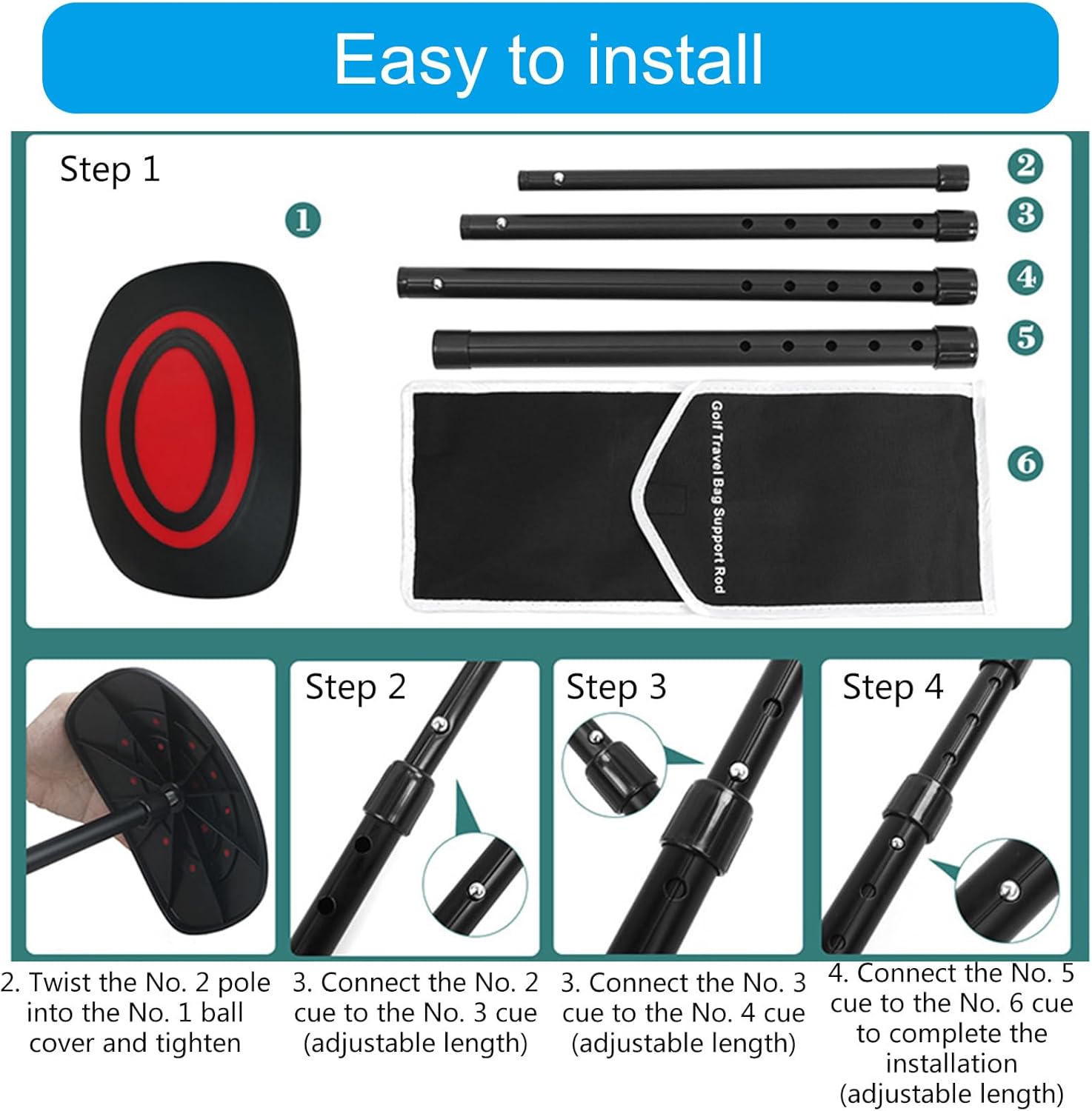 Easy to install

Step 1

①

②

③

④

⑤

⑥

Golf Travel Bag Support Rod

Step 2

Step 3

Step 4

2. Twist the No. 2 pole into the No. 1 ball cover and tighten

3. Connect the No. 2 cue to the No. 3 cue (adjustable length)

3. Connect the No. 3 cue to the No. 4 cue (adjustable length)

4. Connect the No. 5 cue to the No. 6 cue to complete the installation (adjustable length)