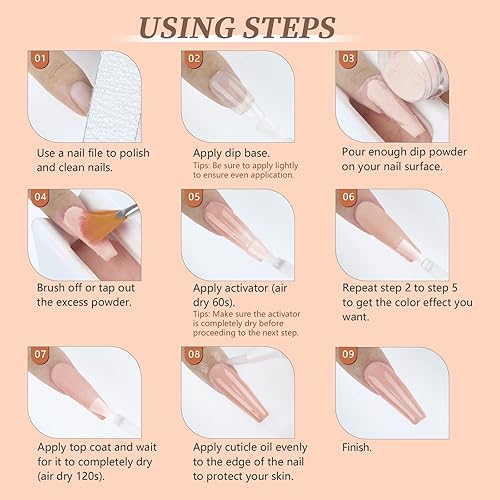 USING STEPS

01
Use a nail file to polish and clean nails.

02
Apply dip base.
Tips: Be sure to apply lightly to ensure even application.

03
Pour enough dip powder on your nail surface.

04
Brush off or tap out the excess powder.

05
Apply activator (air dry 60s).
Tips: Make sure the activator is completely dry before proceeding to the next step.

06
Repeat step 2 to step 5 to get the color effect you want.

07
Apply top coat and wait for it to completely dry (air dry 120s).

08
Apply cuticle oil evenly to the edge of the nail to protect your skin.

09
Finish.