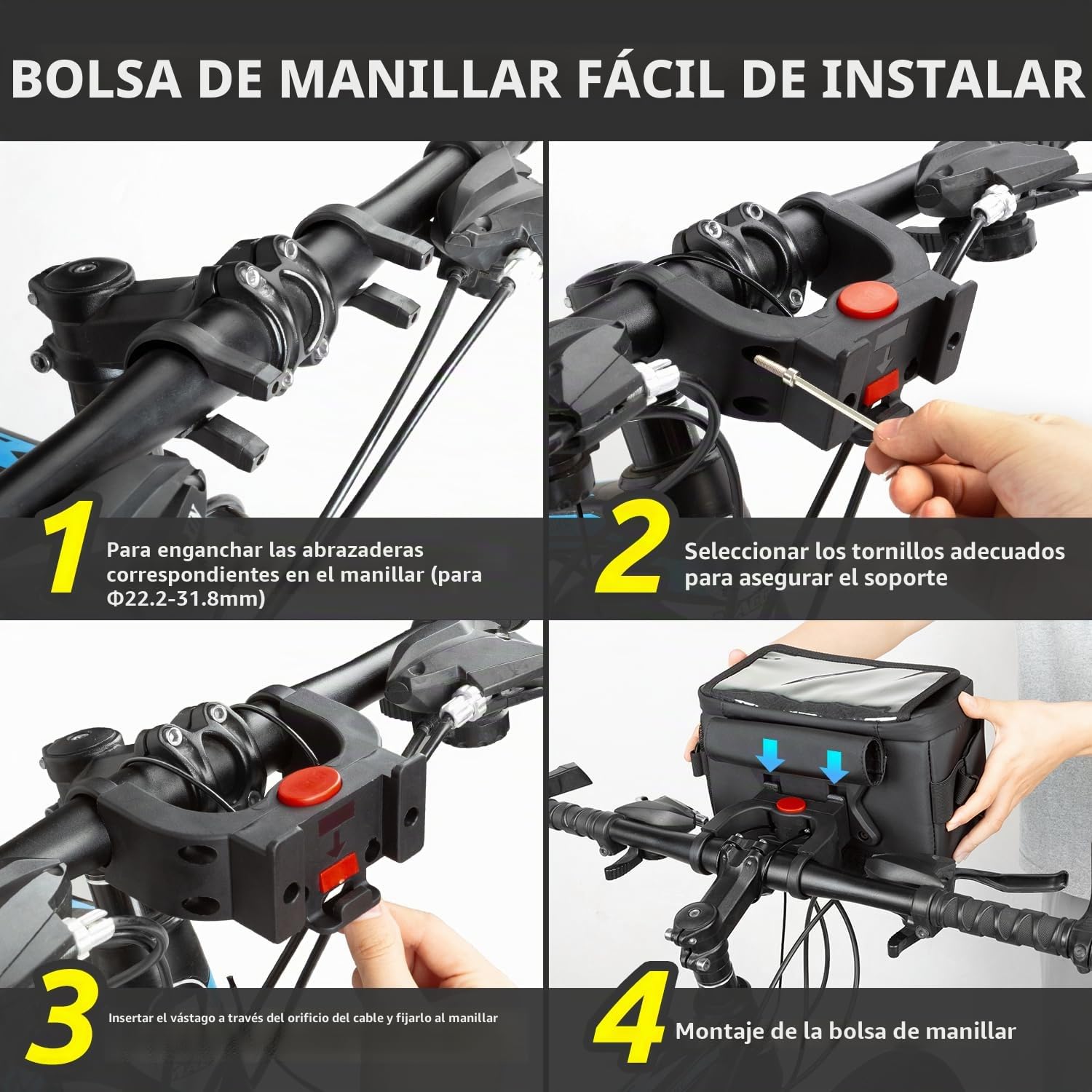 BOLSA DE MANILLAR FÁCIL DE INSTALAR

1 Para enganchar las abrazaderas correspondientes en el manillar (para Φ22.2-31.8mm)

2 Seleccionar los tornillos adecuados para asegurar el soporte

3 Insertar el vástago a través del orificio del cable y fijarlo al manillar

4 Montaje de la bolsa de manillar