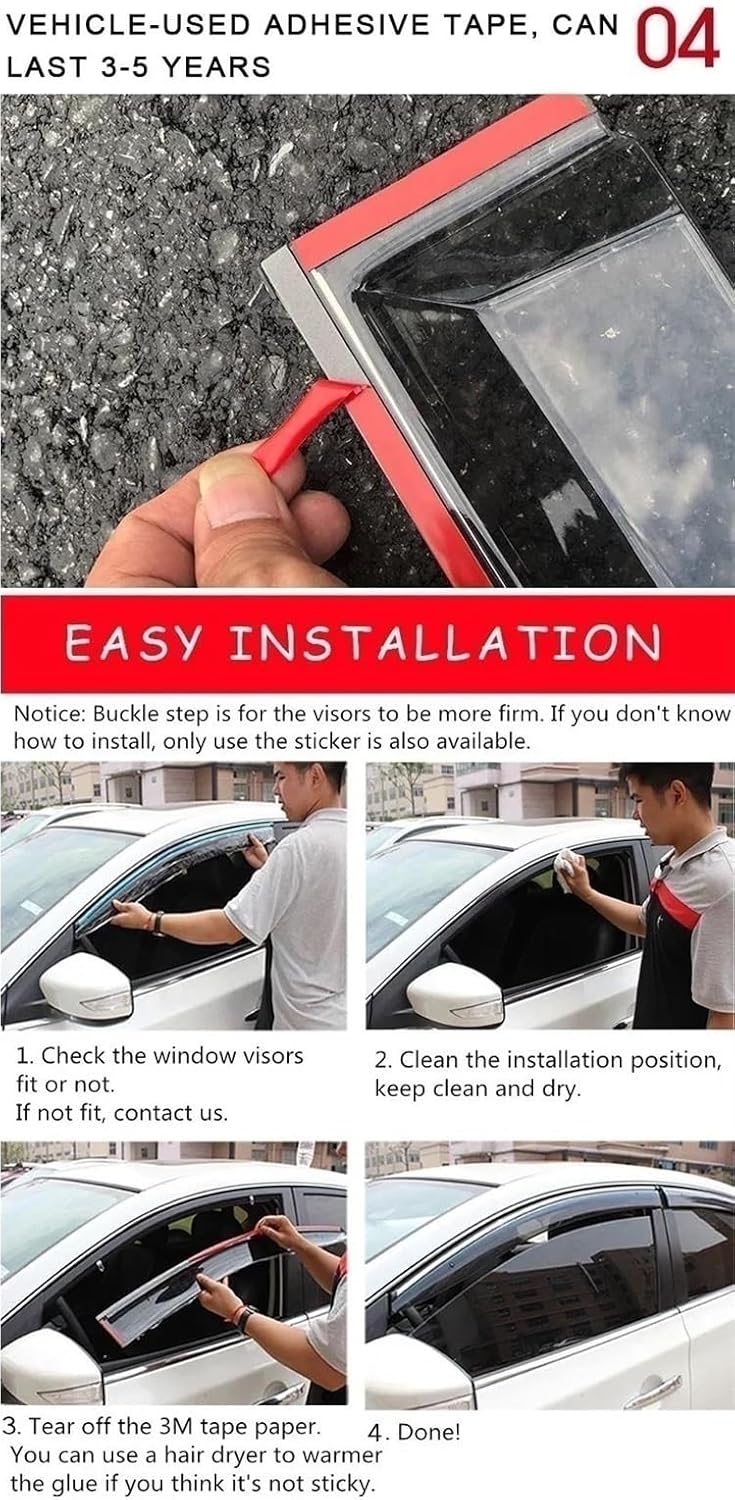 VEHICLE-USED ADHESIVE TAPE, CAN LAST 3-5 YEARS

04

EASY INSTALLATION

Notice: Buckle step is for the visors to be more firm. If you don't know how to install, only use the sticker is also available.

1. Check the window visors fit or not.
If not fit, contact us.

2. Clean the installation position, keep clean and dry.

3. Tear off the 3M tape paper.
You can use a hair dryer to warmer the glue if you think it's not sticky.

4. Done!