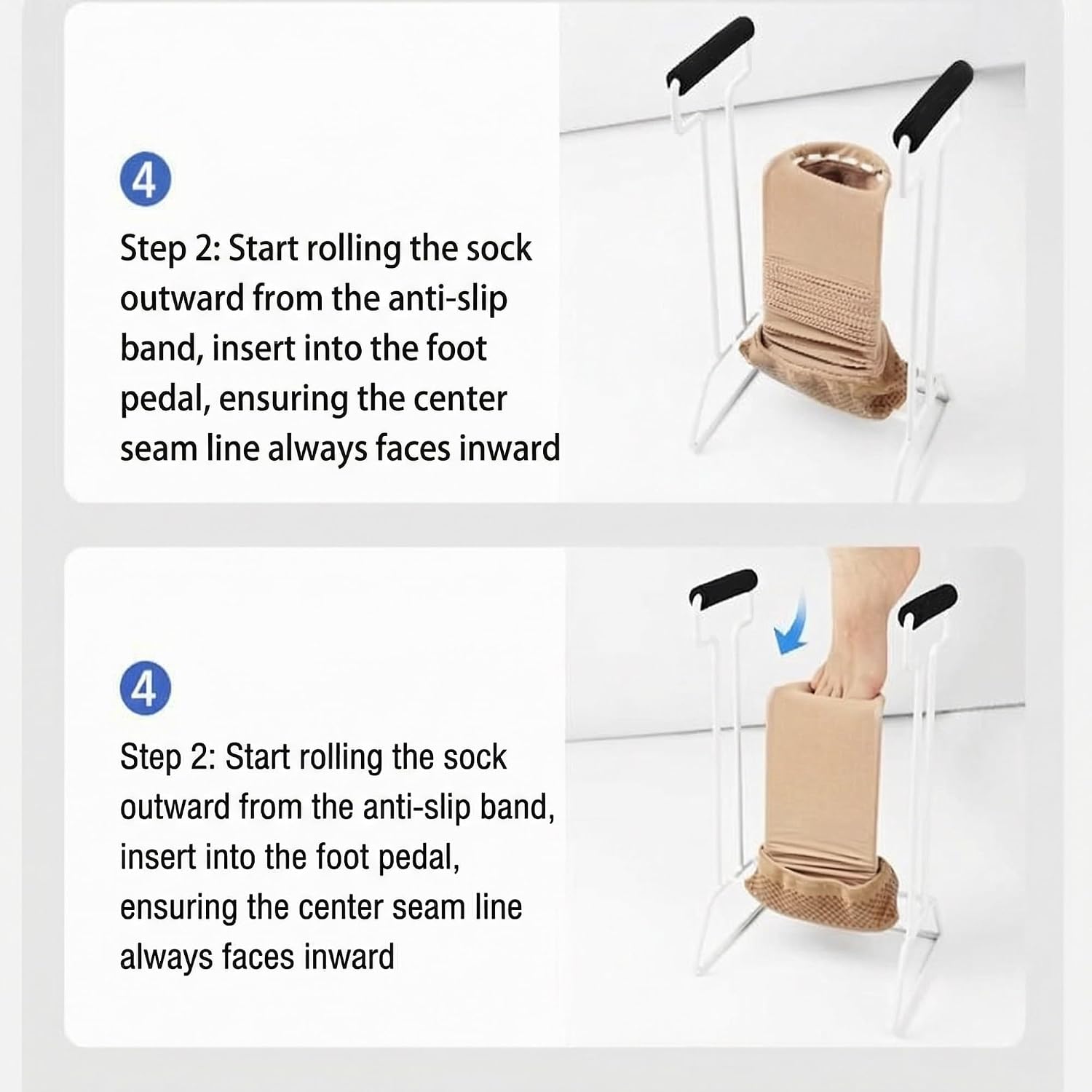 4

Step 2: Start rolling the sock outward from the anti-slip band, insert into the foot pedal, ensuring the center seam line always faces inward

4

Step 2: Start rolling the sock outward from the anti-slip band, insert into the foot pedal, ensuring the center seam line always faces inward