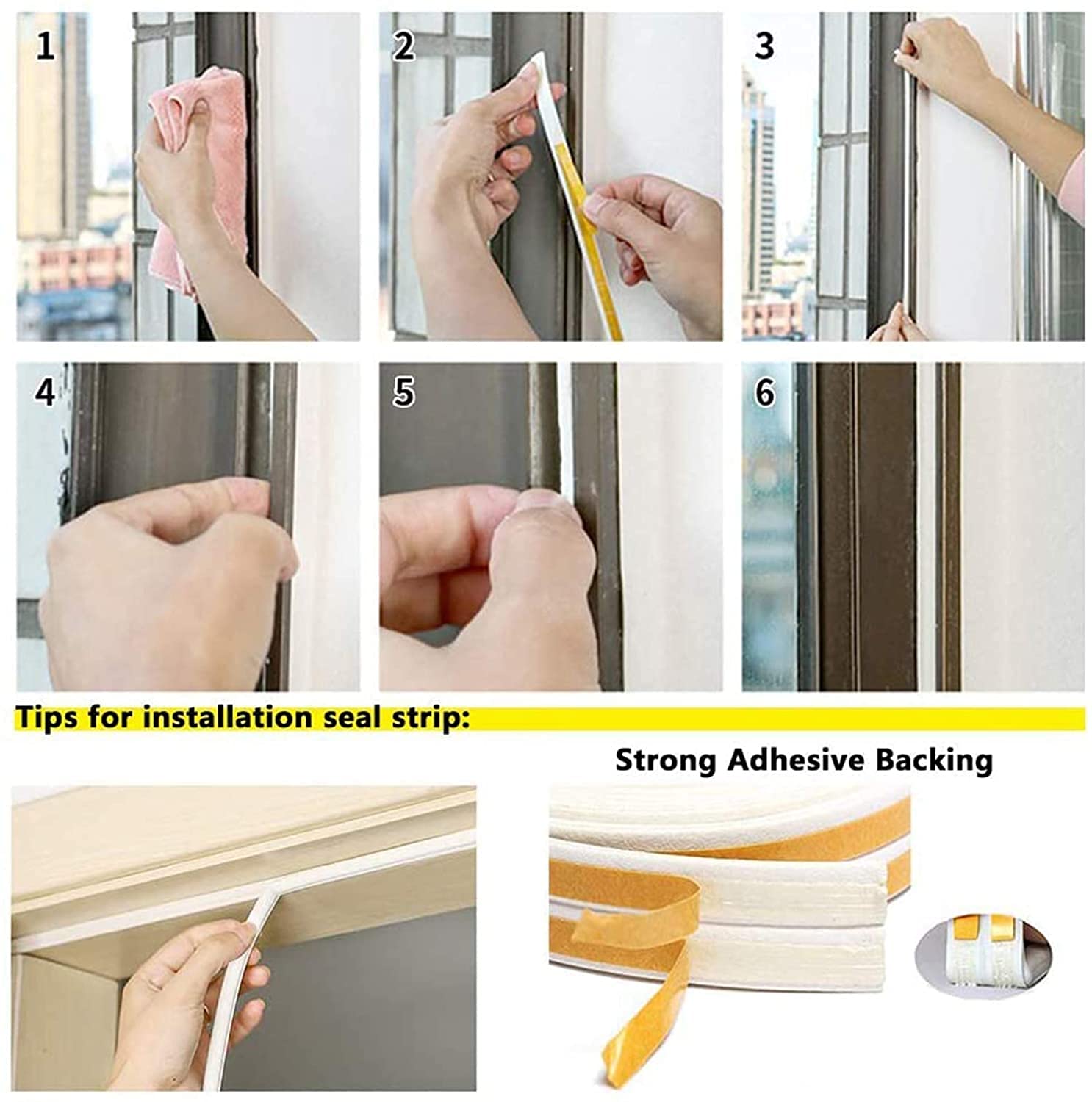 1

2

3

4

5

6

Tips for installation seal strip:

Strong Adhesive Backing