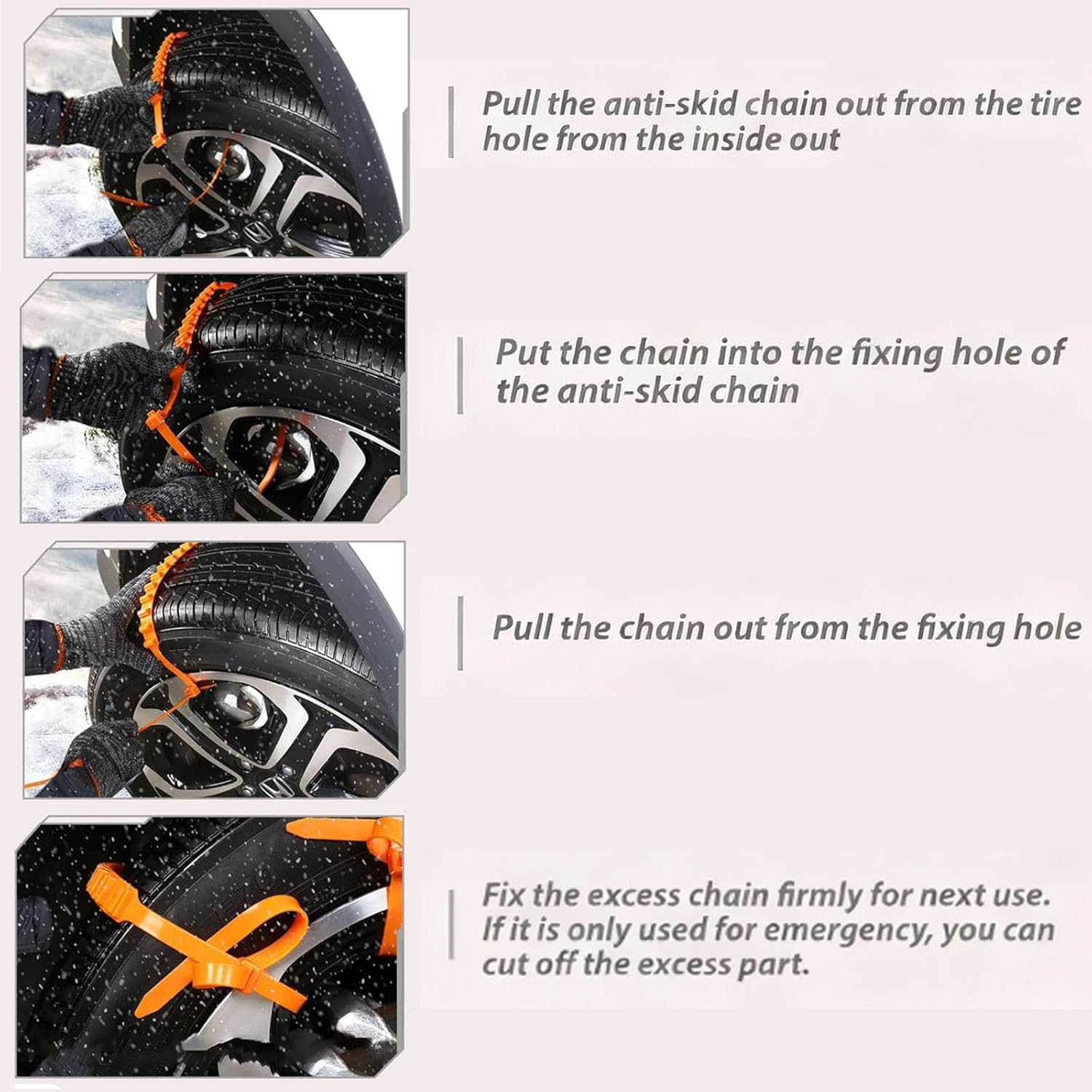 Pull the anti-skid chain out from the tire hole from the inside out

Put the chain into the fixing hole of the anti-skid chain

Pull the chain out from the fixing hole

Fix the excess chain firmly for next use. If it is only used for emergency, you can cut off the excess part.