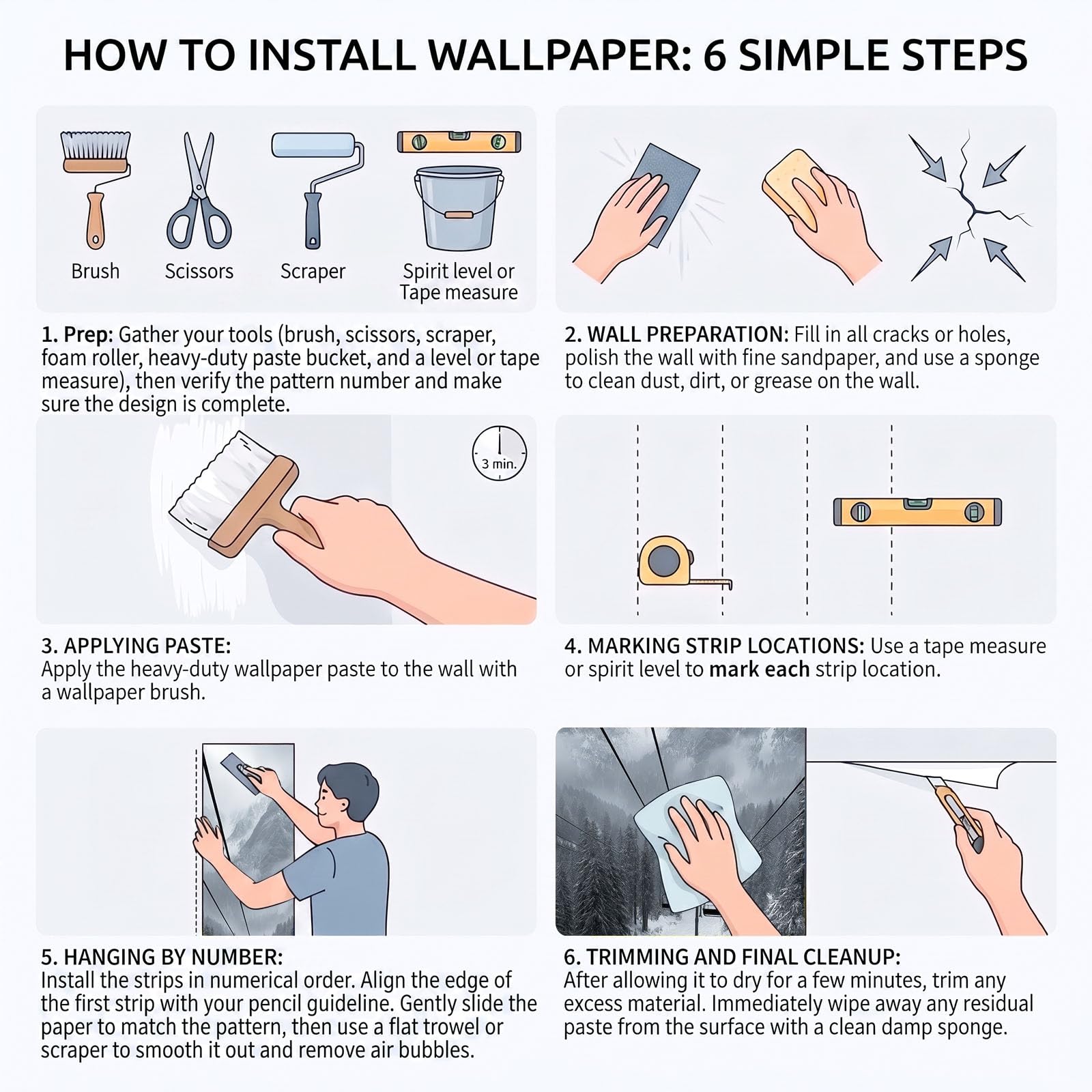 HOW TO INSTALL WALLPAPER: 6 SIMPLE STEPS

Brush

Scissors

Scraper

Spirit level or Tape measure

1. Prep: Gather your tools (brush, scissors, scraper, foam roller, heavy-duty paste bucket, and a level or tape measure), then verify the pattern number and make sure the design is complete.

2. WALL PREPARATION: Fill in all cracks or holes, polish the wall with fine sandpaper, and use a sponge to clean dust, dirt, or grease on the wall.

3 min.

3. APPLYING PASTE:
Apply the heavy-duty wallpaper paste to the wall with a wallpaper brush.

4. MARKING STRIP LOCATIONS: Use a tape measure or spirit level to mark each strip location.

5. HANGING BY NUMBER:
Install the strips in numerical order. Align the edge of the first strip with your pencil guideline. Gently slide the paper to match the pattern, then use a flat trowel or scraper to smooth it out and remove air bubbles.

6. TRIMMING AND FINAL CLEANUP:
After allowing it to dry for a few minutes, trim any excess material. Immediately wipe away any residual paste from the surface with a clean damp sponge.