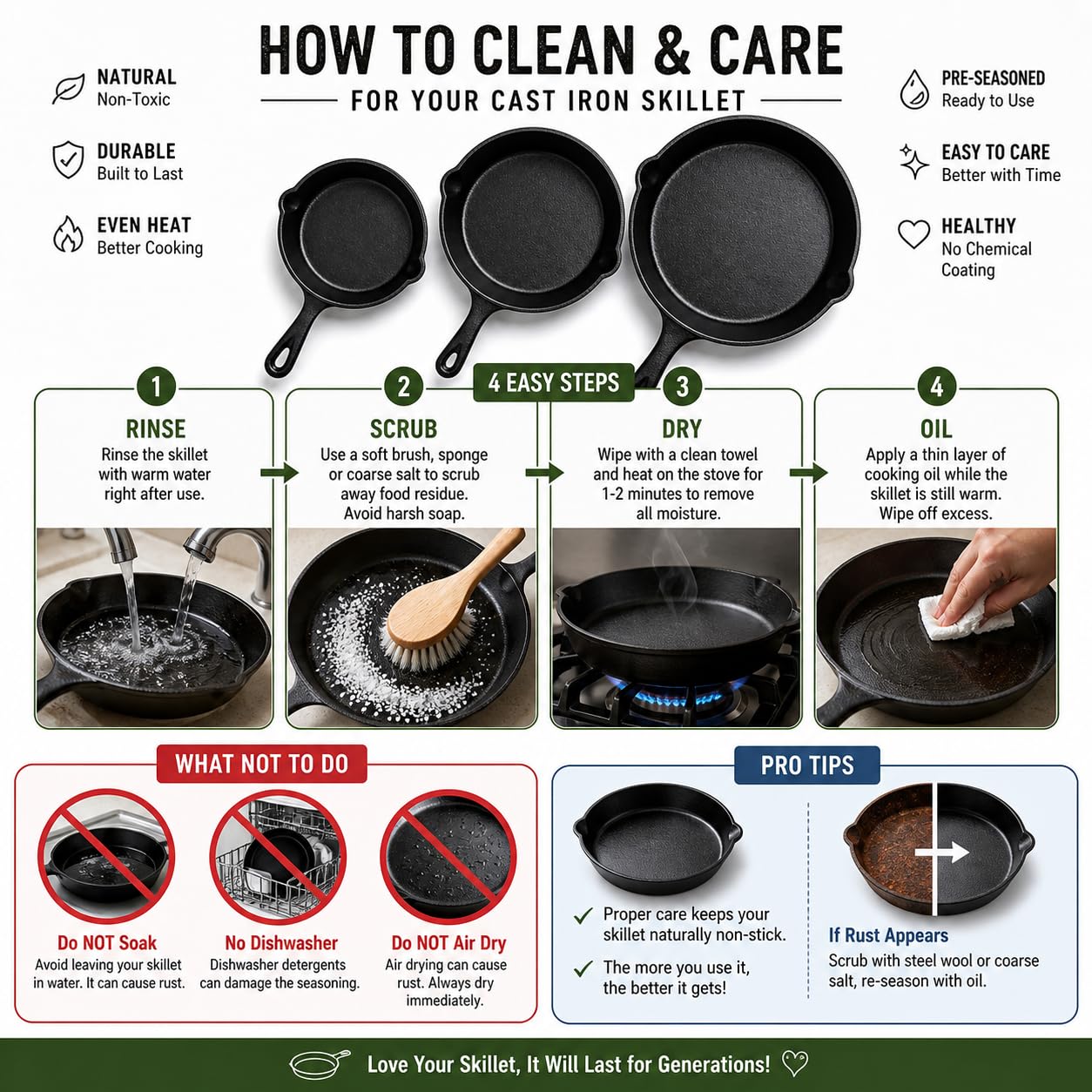 HOW TO CLEAN & CARE
FOR YOUR CAST IRON SKILLET

NATURAL
Non-Toxic

DURABLE
Built to Last

EVEN HEAT
Better Cooking

PRE-SEASONED
Ready to Use

EASY TO CARE
Better with Time

HEALTHY
No Chemical Coating

4 EASY STEPS

1
RINSE
Rinse the skillet with warm water right after use.

2
SCRUB
Use a soft brush, sponge or coarse salt to scrub away food residue. Avoid harsh soap.

3
DRY
Wipe with a clean towel and heat on the stove for 1-2 minutes to remove all moisture.

4
OIL
Apply a thin layer of cooking oil while the skillet is still warm. Wipe off excess.

WHAT NOT TO DO

Do NOT Soak
Avoid leaving your skillet in water. It can cause rust.

No Dishwasher
Dishwasher detergents can damage the seasoning.

Do NOT Air Dry
Air drying can cause rust. Always dry immediately.

PRO TIPS

Proper care keeps your skillet naturally non-stick.

The more you use it, the better it gets!

If Rust Appears
Scrub with steel wool or coarse salt, re-season with oil.

Love Your Skillet, It Will Last for Generations!