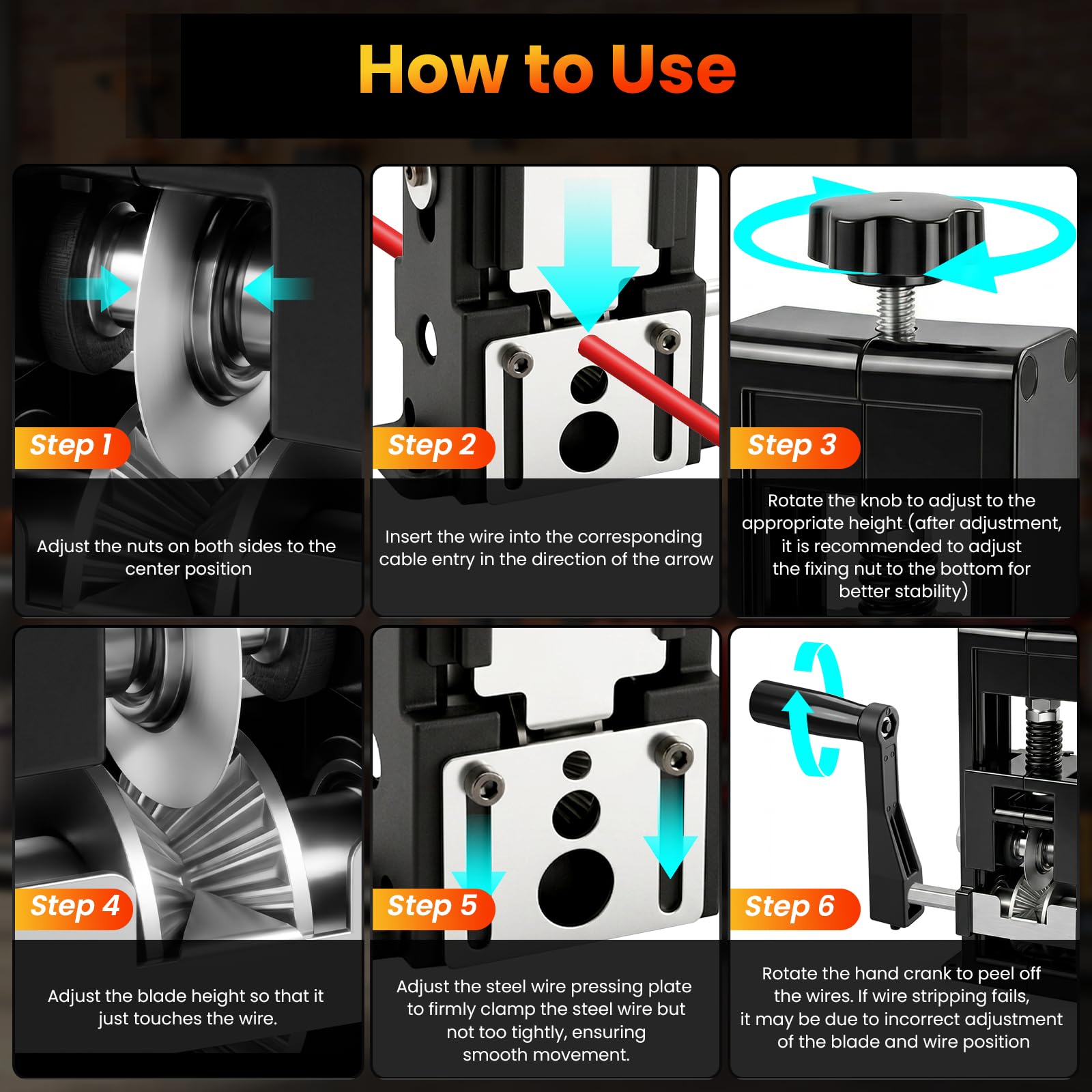 How to Use

Step 1

Adjust the nuts on both sides to the center position

Step 2

Insert the wire into the corresponding cable entry in the direction of the arrow

Step 3

Rotate the knob to adjust to the appropriate height (after adjustment, it is recommended to adjust the fixing nut to the bottom for better stability)

Step 4

Adjust the blade height so that it just touches the wire.

Step 5

Adjust the steel wire pressing plate to firmly clamp the steel wire but not too tightly, ensuring smooth movement.

Step 6

Rotate the hand crank to peel off the wires. If wire stripping fails, it may be due to incorrect adjustment of the blade and wire position