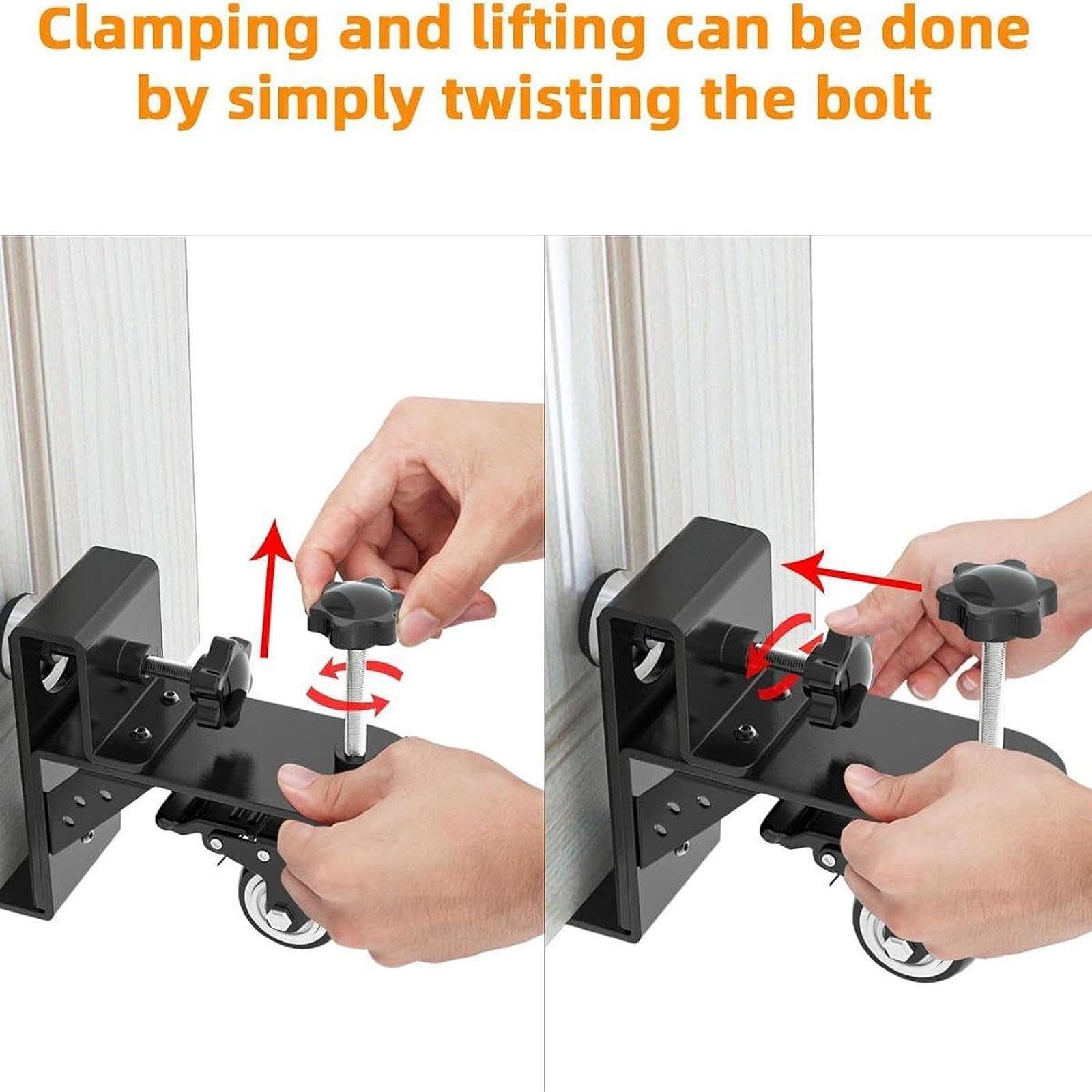 Clamping and lifting can be done by simply twisting the bolt