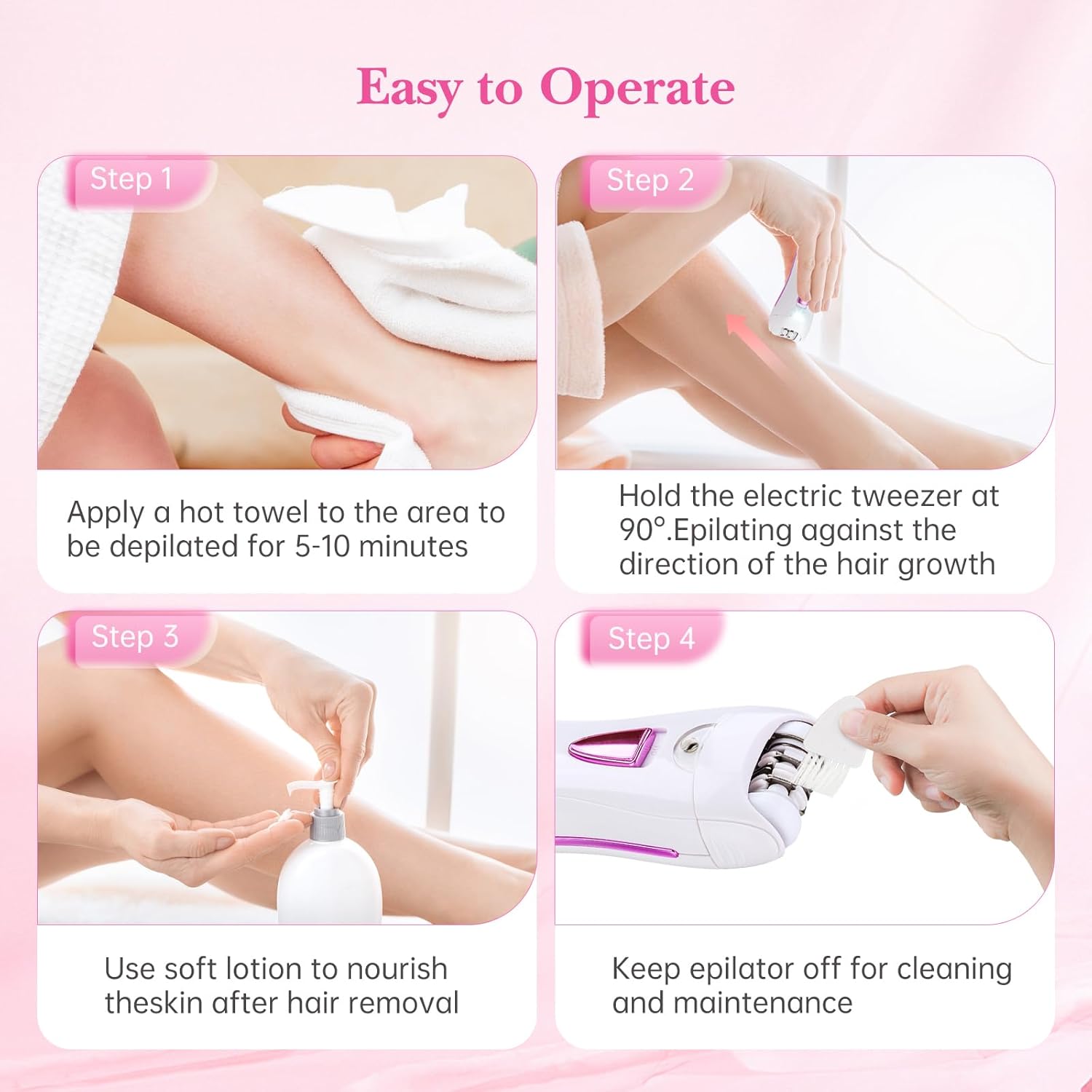 Easy to Operate

Step 1

Apply a hot towel to the area to be depilated for 5-10 minutes

Step 2

Hold the electric tweezer at 90°.Epilating against the direction of the hair growth

Step 3

Use soft lotion to nourish theskin after hair removal

Step 4

Keep epilator off for cleaning and maintenance