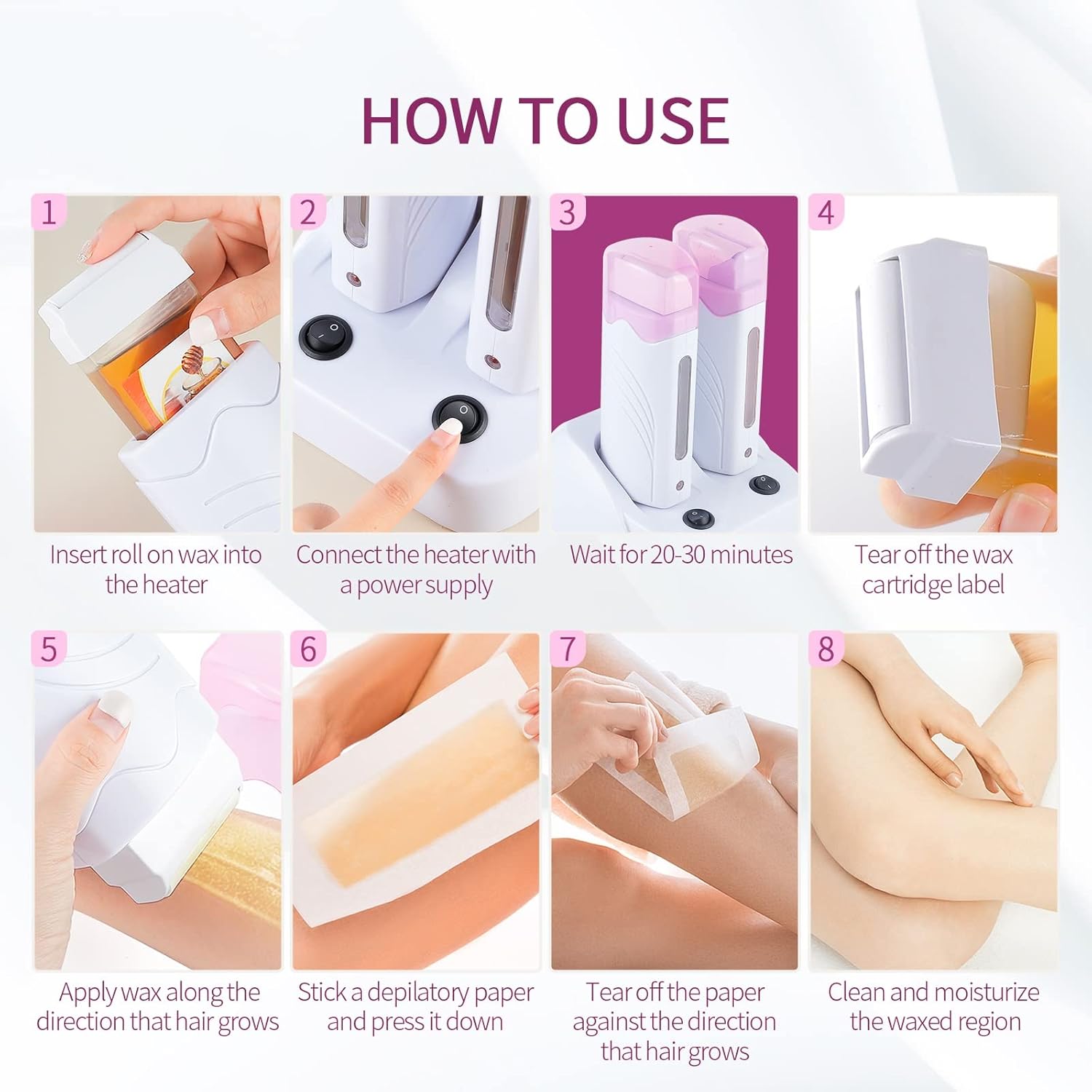 HOW TO USE

1
Insert roll on wax into the heater

2
Connect the heater with a power supply

3
Wait for 20-30 minutes

4
Tear off the wax cartridge label

5
Apply wax along the direction that hair grows

6
Stick a depilatory paper and press it down

7
Tear off the paper against the direction that hair grows

8
Clean and moisturize the waxed region