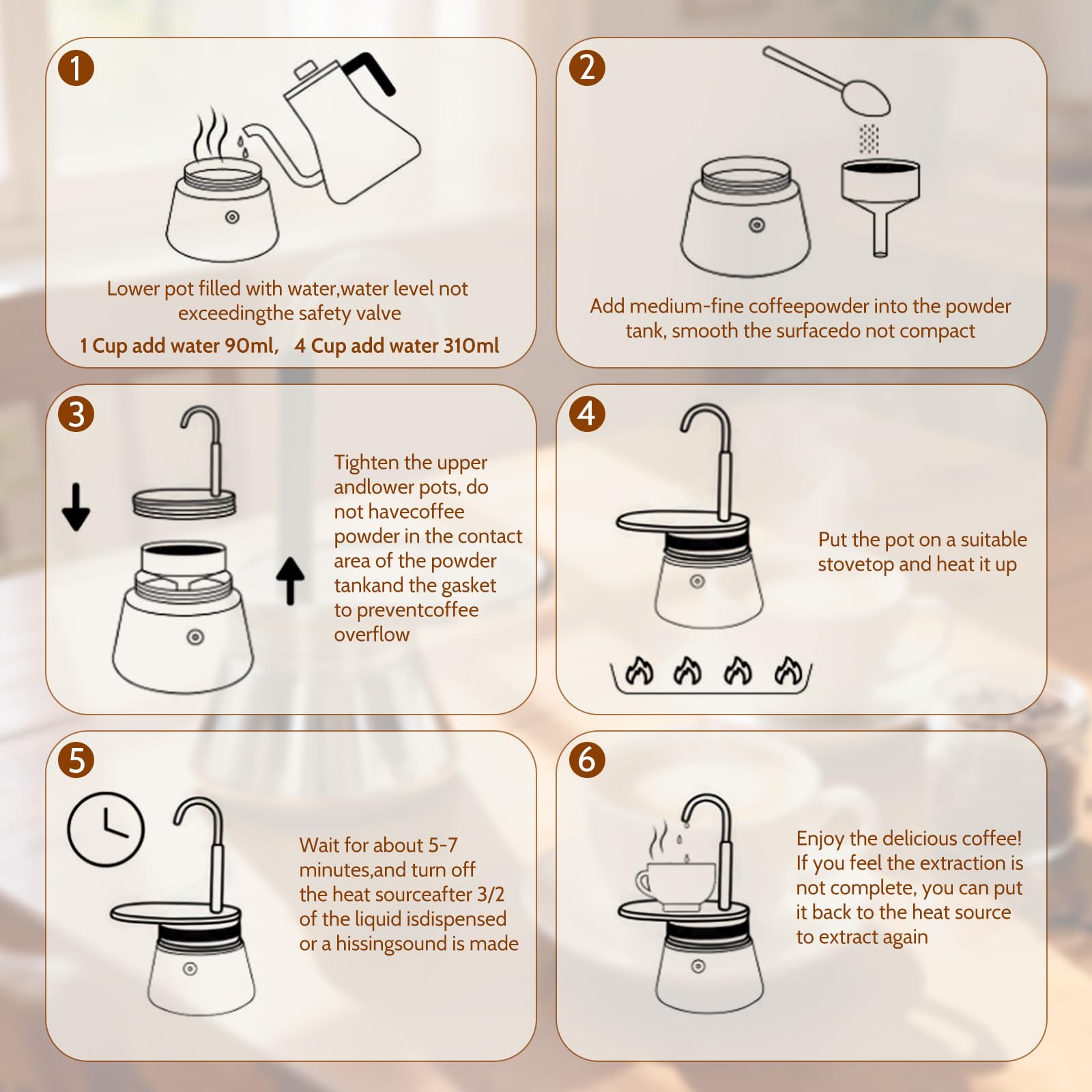 1

Lower pot filled with water,water level not exceedingthe safety valve

1 Cup add water 90ml, 4 Cup add water 310ml

2

Add medium-fine coffeepowder into the powder tank, smooth the surfacedo not compact

3

Tighten the upper andlower pots, do not havecoffee powder in the contact area of the powder tankand the gasket to preventcoffee overflow

4

Put the pot on a suitable stovetop and heat it up

5

Wait for about 5-7 minutes,and turn off the heat sourceafter 3/2 of the liquid isdispensed or a hissingsound is made

6

Enjoy the delicious coffee! If you feel the extraction is not complete, you can put it back to the heat source to extract again