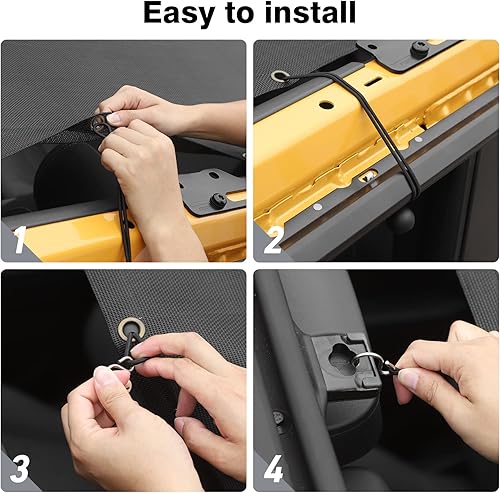 Easy to install

1

2

3

4