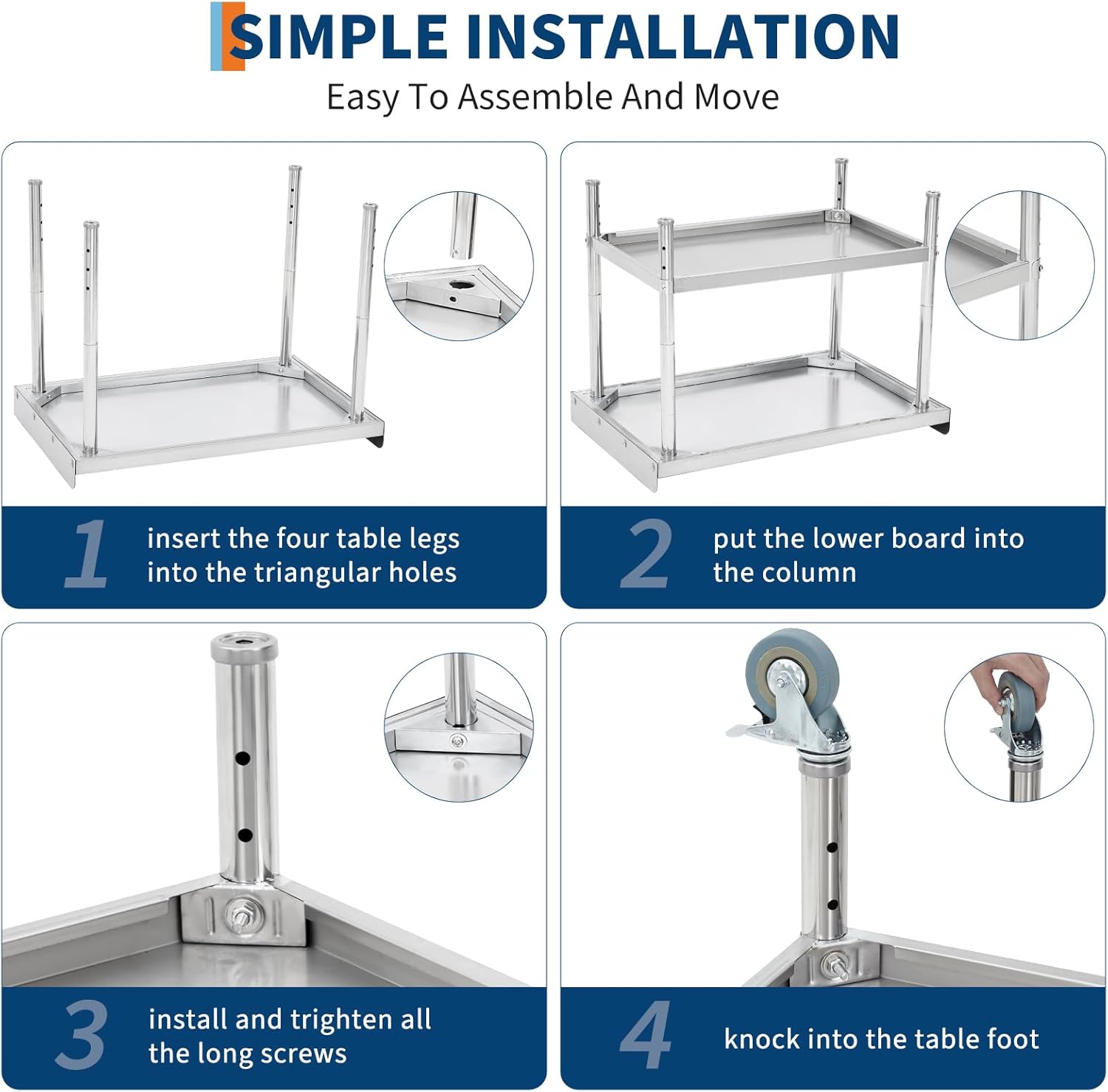 SIMPLE INSTALLATION

Easy To Assemble And Move

1 insert the four table legs into the triangular holes

2 put the lower board into the column

3 install and trighten all the long screws

4 knock into the table foot