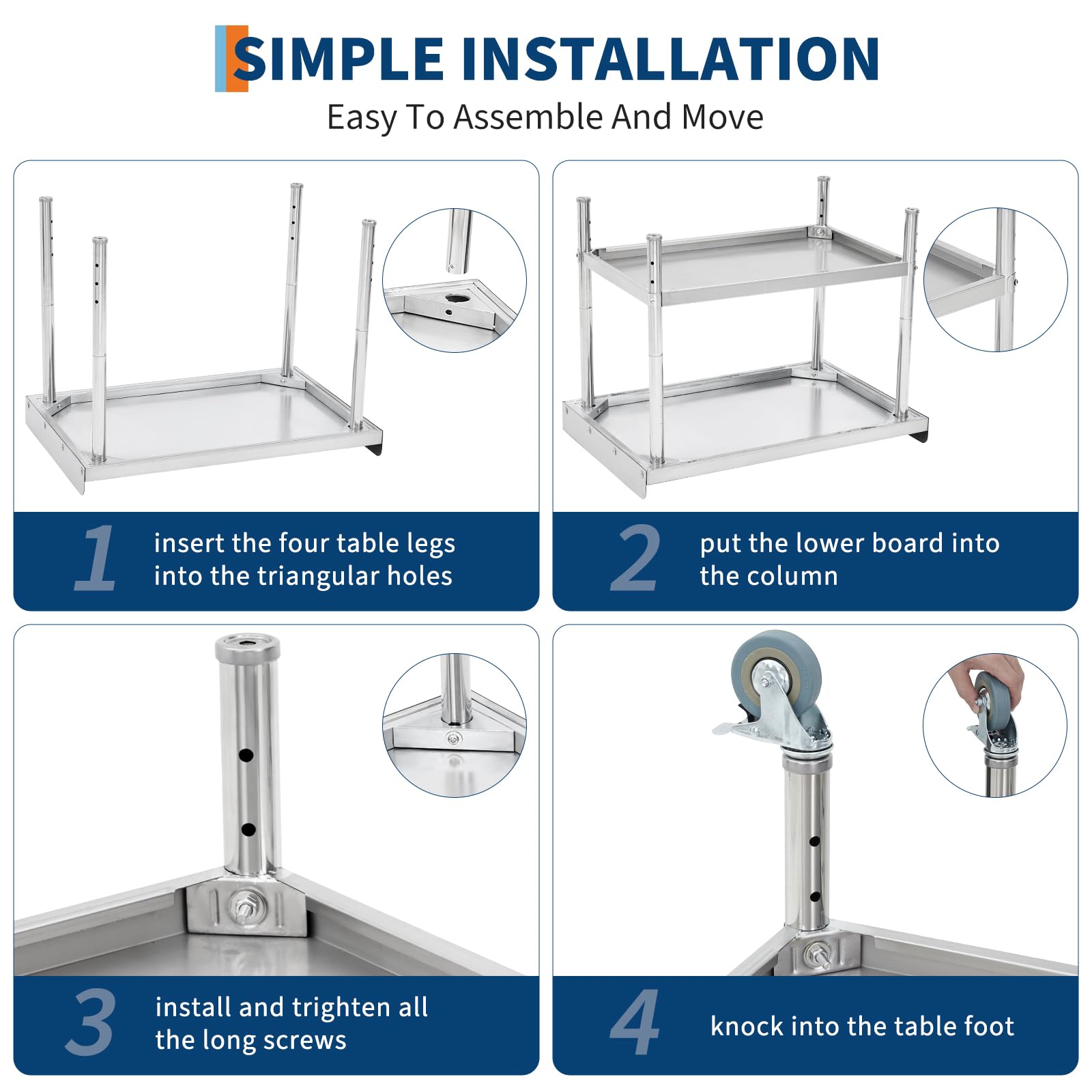 SIMPLE INSTALLATION

Easy To Assemble And Move

1 insert the four table legs into the triangular holes

2 put the lower board into the column

3 install and trighten all the long screws

4 knock into the table foot