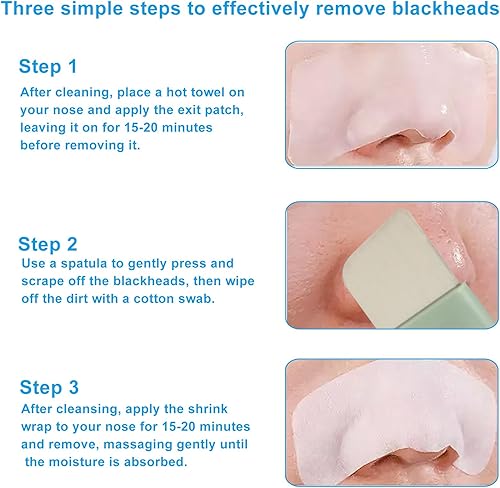 Three simple steps to effectively remove blackheads

Step 1
After cleaning, place a hot towel on your nose and apply the exit patch, leaving it on for 15-20 minutes before removing it.

Step 2
Use a spatula to gently press and scrape off the blackheads, then wipe off the dirt with a cotton swab.

Step 3
After cleansing, apply the shrink wrap to your nose for 15-20 minutes and remove, massaging gently until the moisture is absorbed.