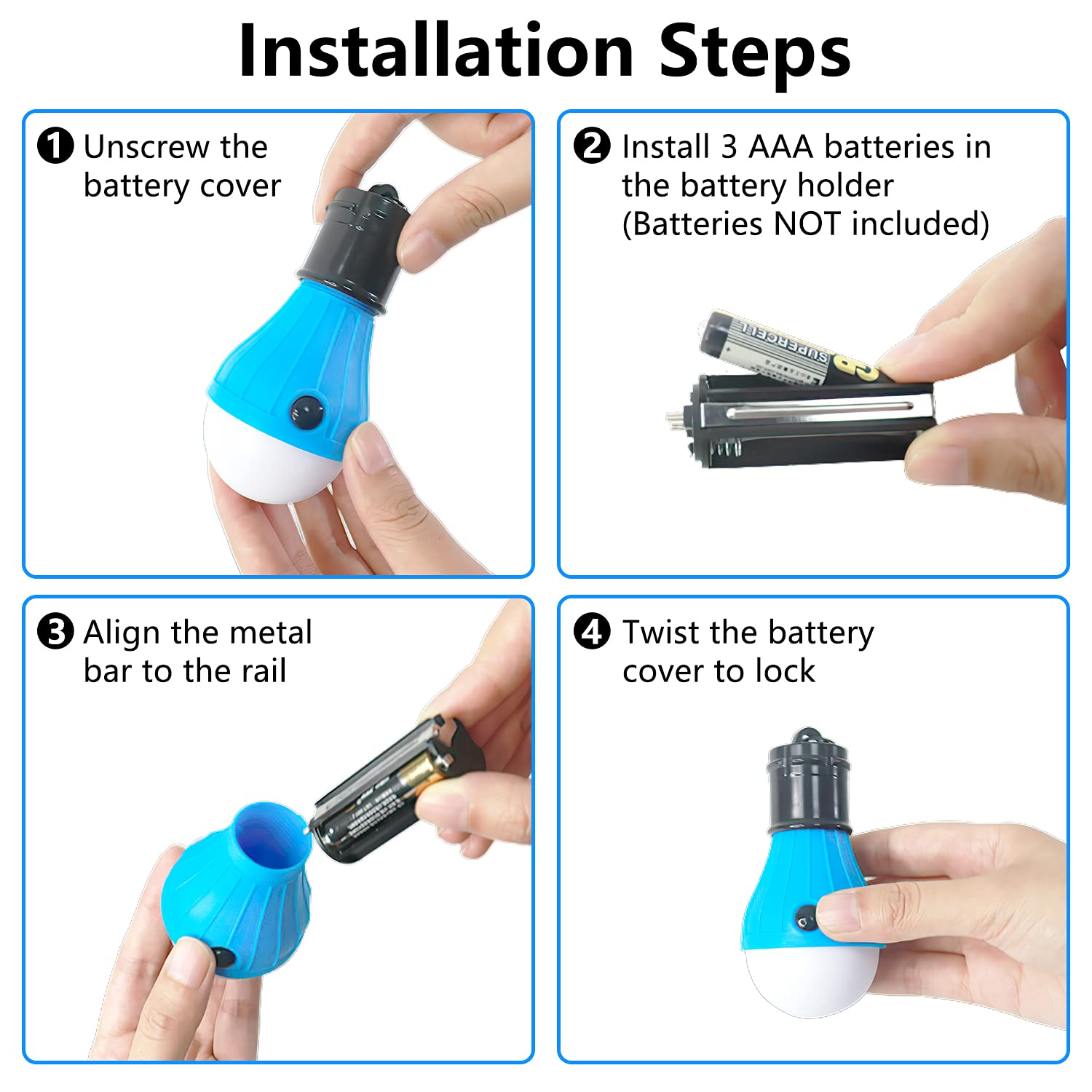 Installation Steps

❶ Unscrew the battery cover

❷ Install 3 AAA batteries in the battery holder (Batteries NOT included)

GP SUPERCELL

❸ Align the metal bar to the rail

❹ Twist the battery cover to lock